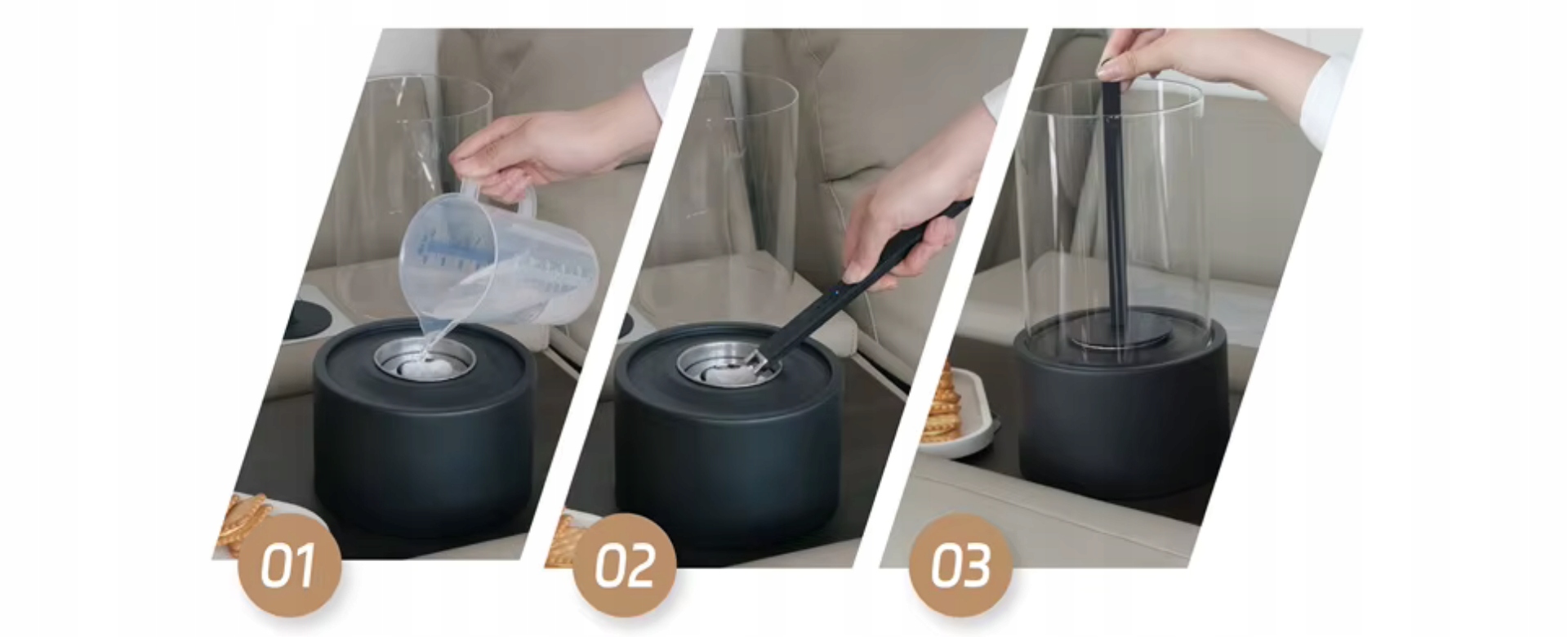 01

02

03