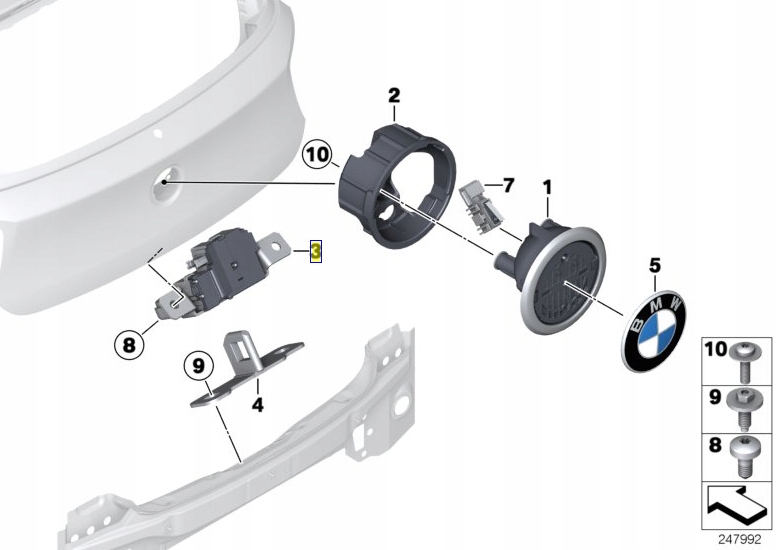 2
10
7
1
3
5
BMW
8
9
4
10
9
8
247992