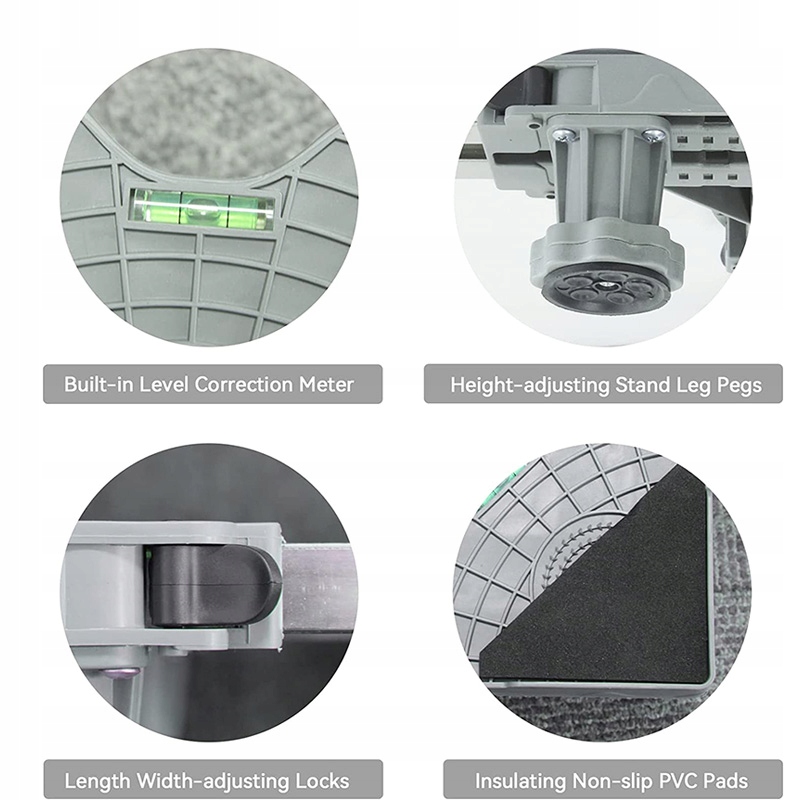 Built-in Level Correction Meter

Height-adjusting Stand Leg Pegs

Length Width-adjusting Locks

Insulating Non-slip PVC Pads