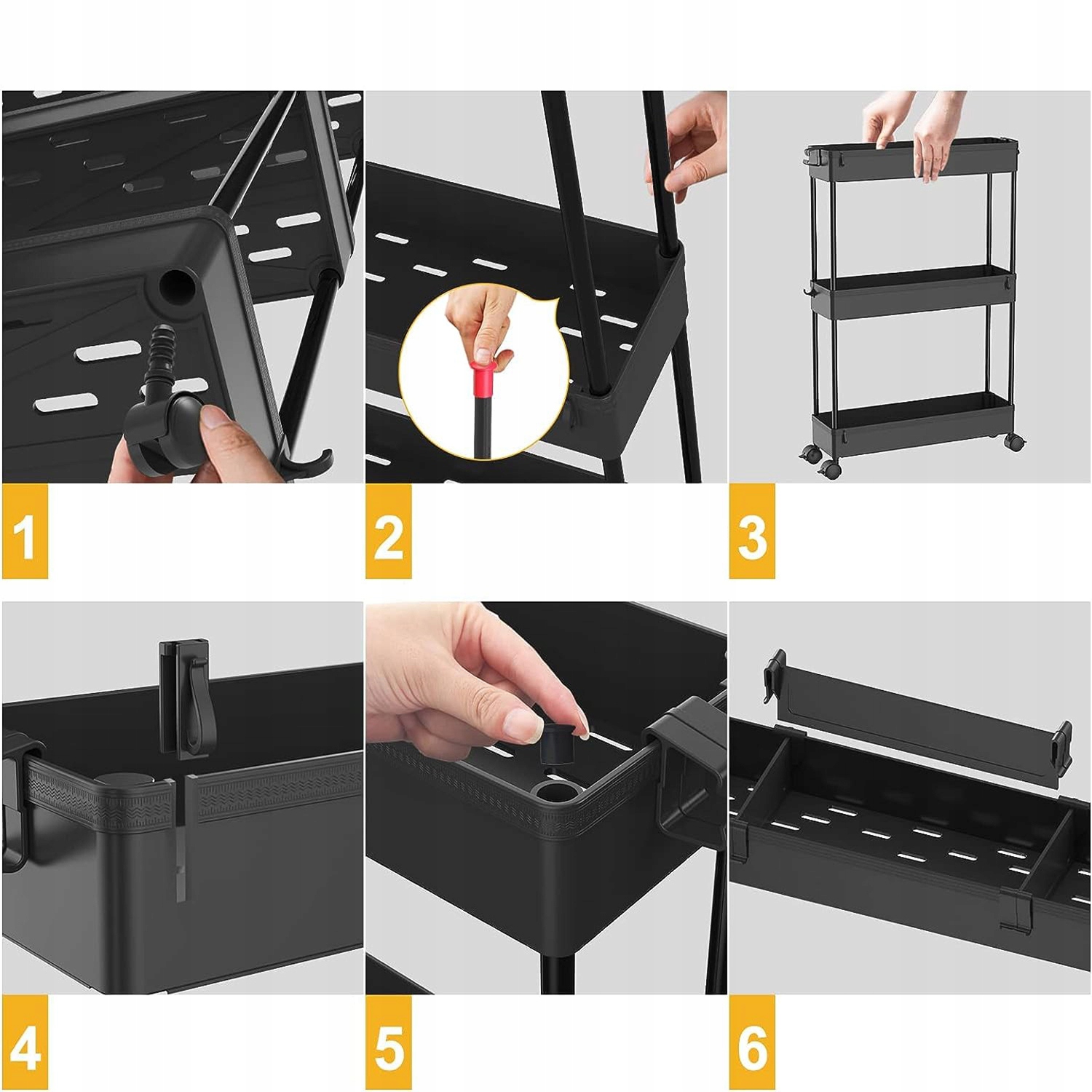 1

2

3

4

5

6