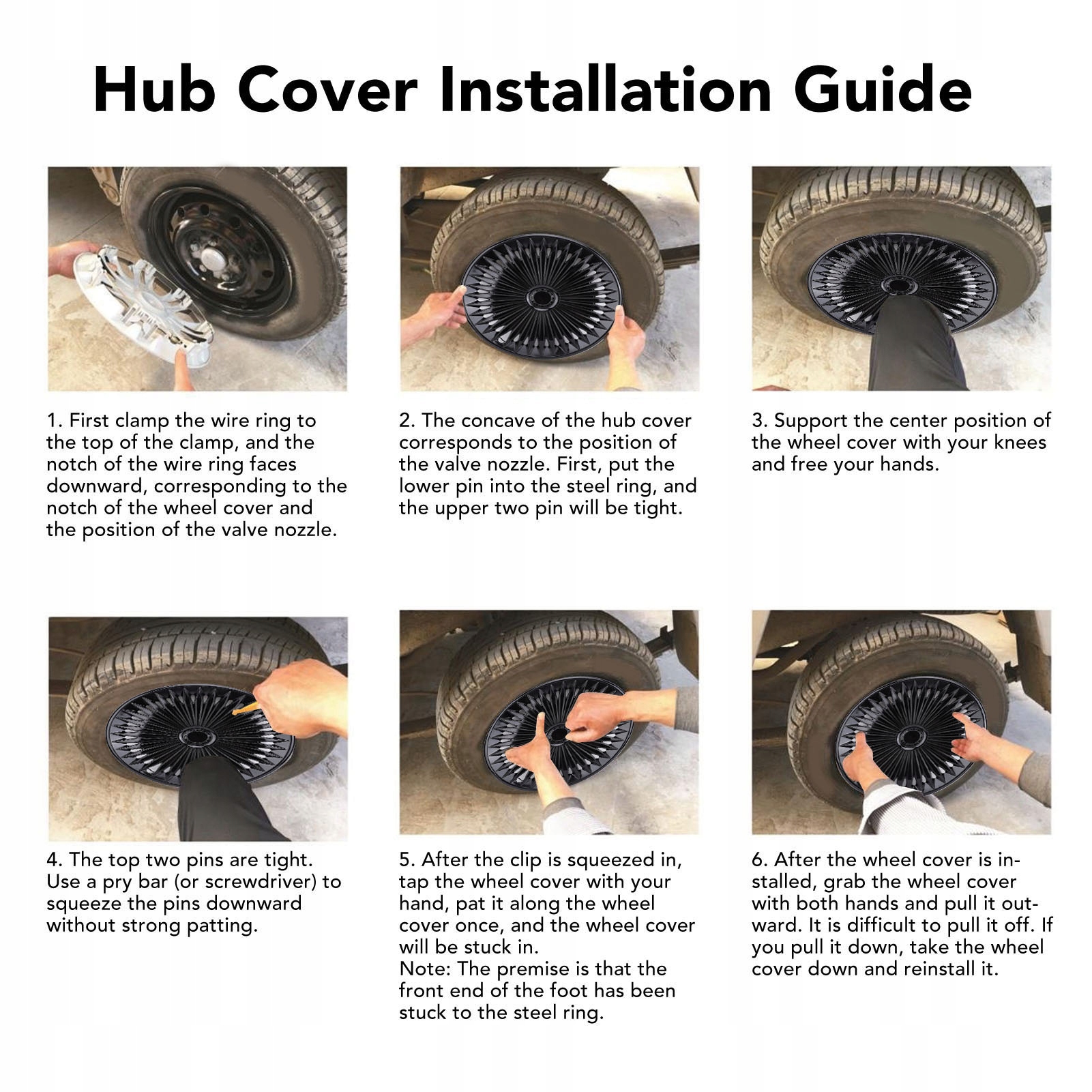 Hub Cover Installation Guide

1. First clamp the wire ring to the top of the clamp, and the notch of the wire ring faces downward, corresponding to the notch of the wheel cover and the position of the valve nozzle.

2. The concave of the hub cover corresponds to the position of the valve nozzle. First, put the lower pin into the steel ring, and the upper two pin will be tight.

3. Support the center position of the wheel cover with your knees and free your hands.

4. The top two pins are tight. Use a pry bar (or screwdriver) to squeeze the pins downward without strong patting.

5. After the clip is squeezed in, tap the wheel cover with your hand, pat it along the wheel cover once, and the wheel cover will be stuck in.
Note: The premise is that the front end of the foot has been stuck to the steel ring.

6. After the wheel cover is installed, grab the wheel cover with both hands and pull it outward. It is difficult to pull it off. If you pull it down, take the wheel cover down and reinstall it.