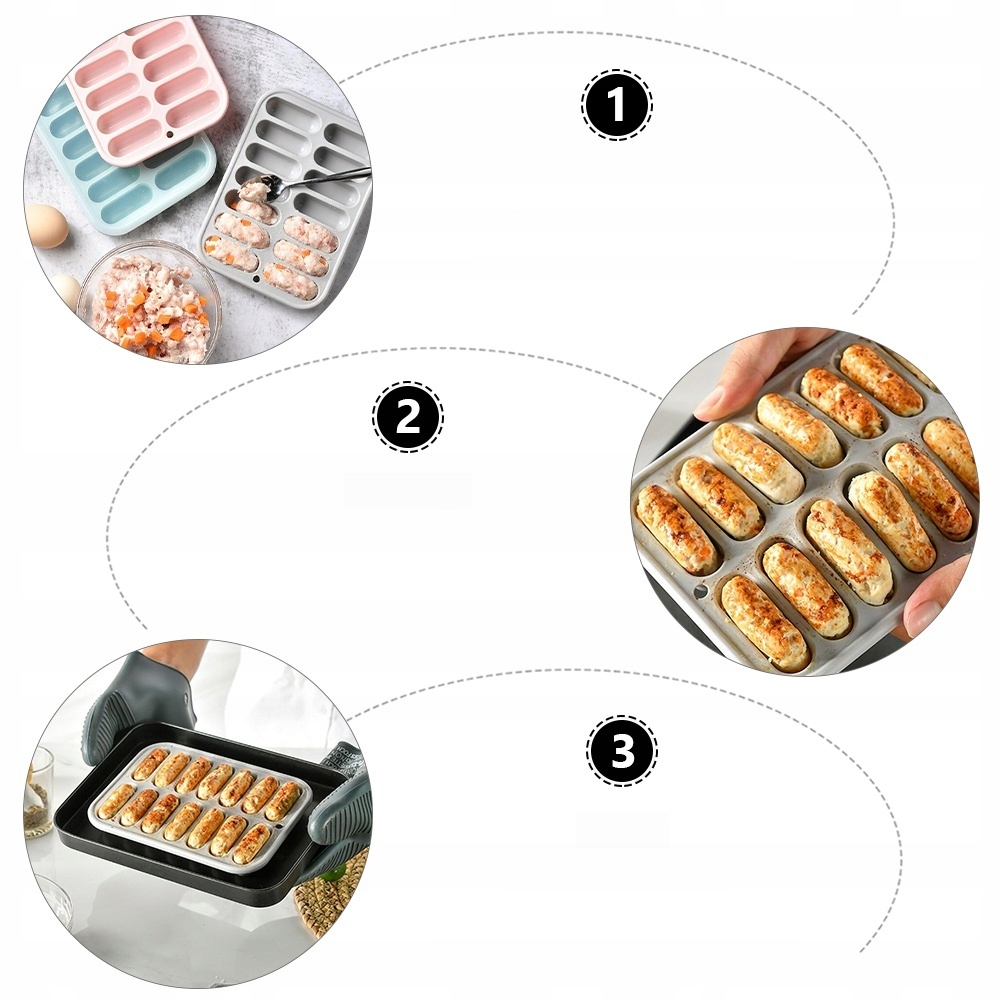 1

2

3