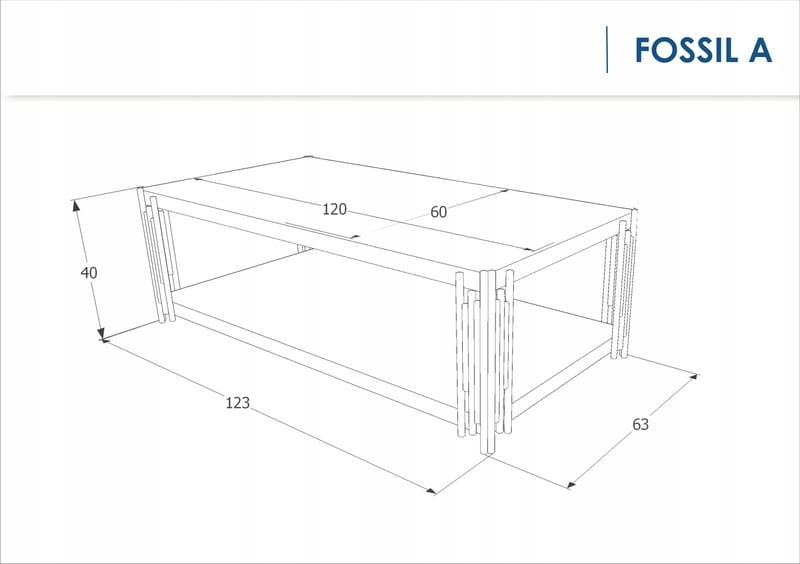 FOSSIL A

120

60

40

123

63