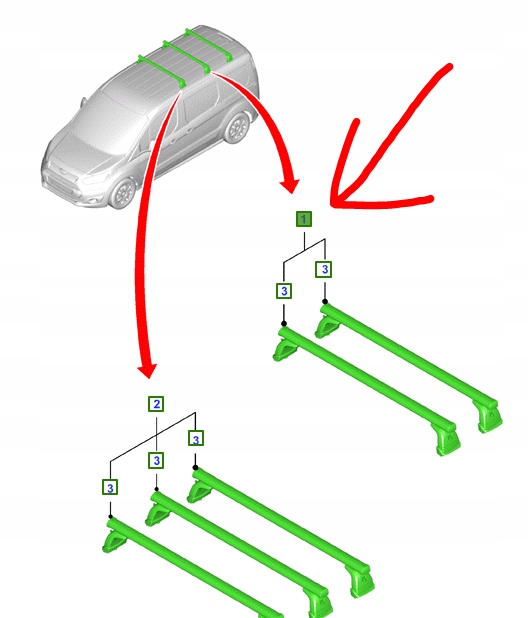 1
3
3
2
3
3
3