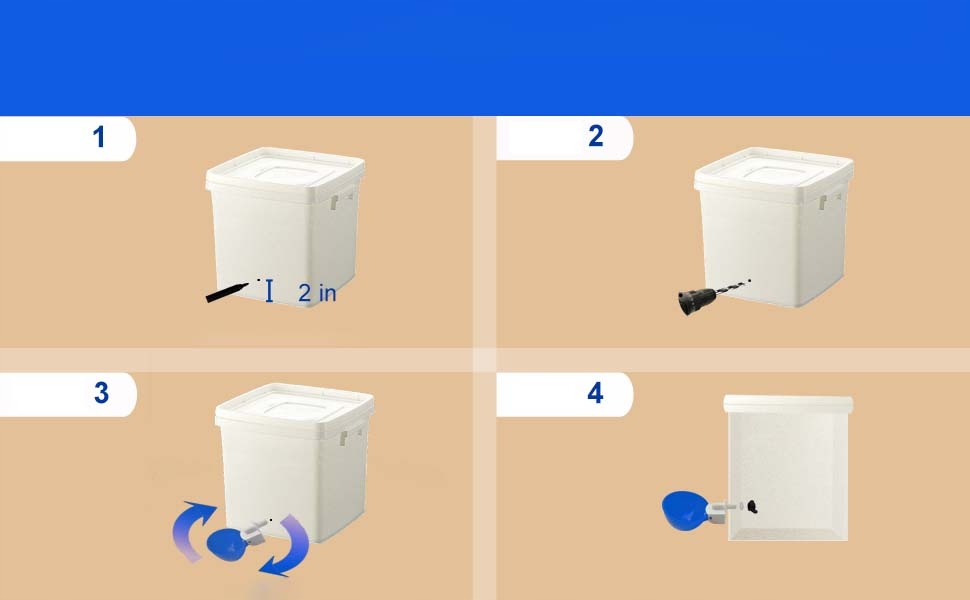 1

2 in

2

3

4