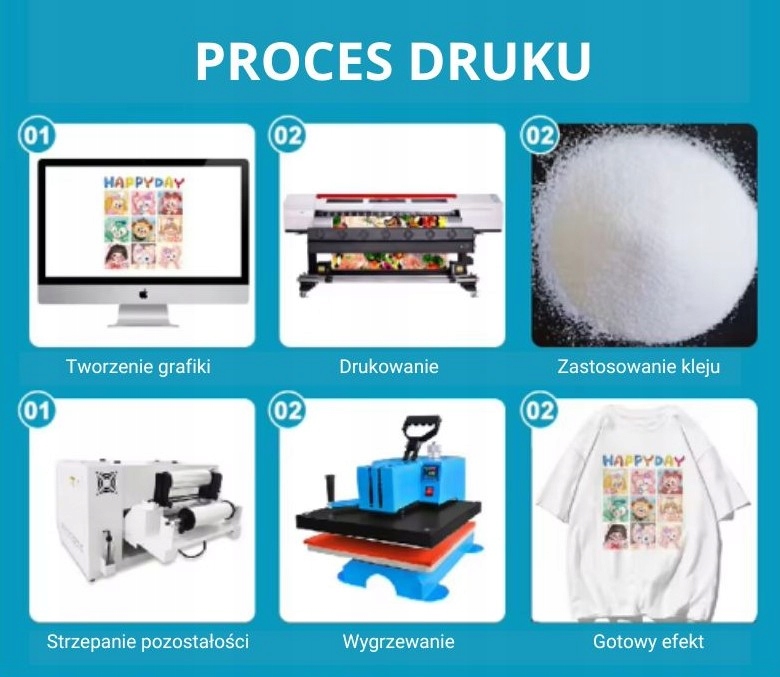 PROCES DRUKU

01

HAPPYDAY

Tworzenie grafiki

02

Drukowanie

02

Zastosowanie kleju

01

Strzepanie pozostałości

02

Wygrzewanie

02

HAPPYDAY

Gotowy efekt