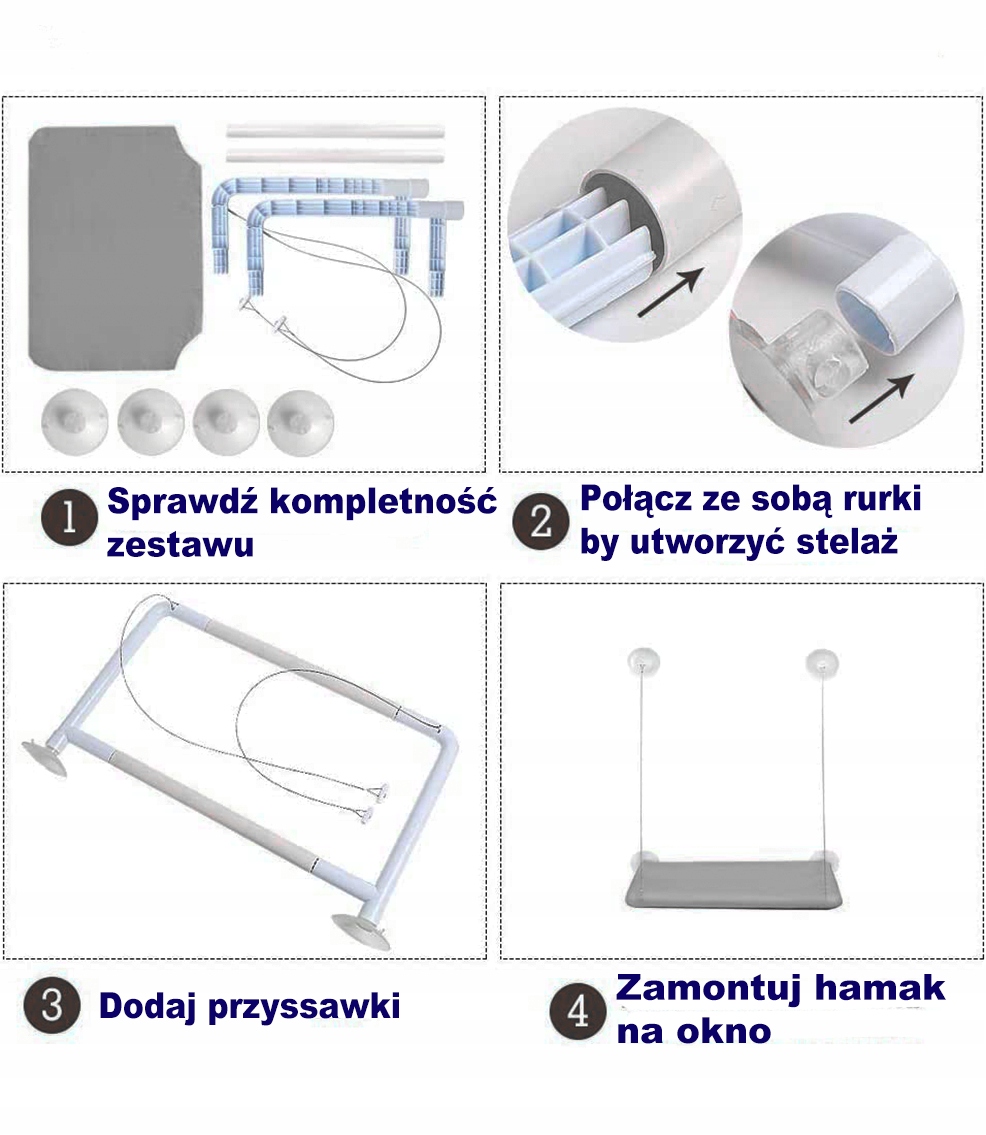 1 Sprawdź kompletność zestawu

2 Połącz ze sobą rurki by utworzyć stelaż

3 Dodaj przyssawki

4 Zamontuj hamak na okno