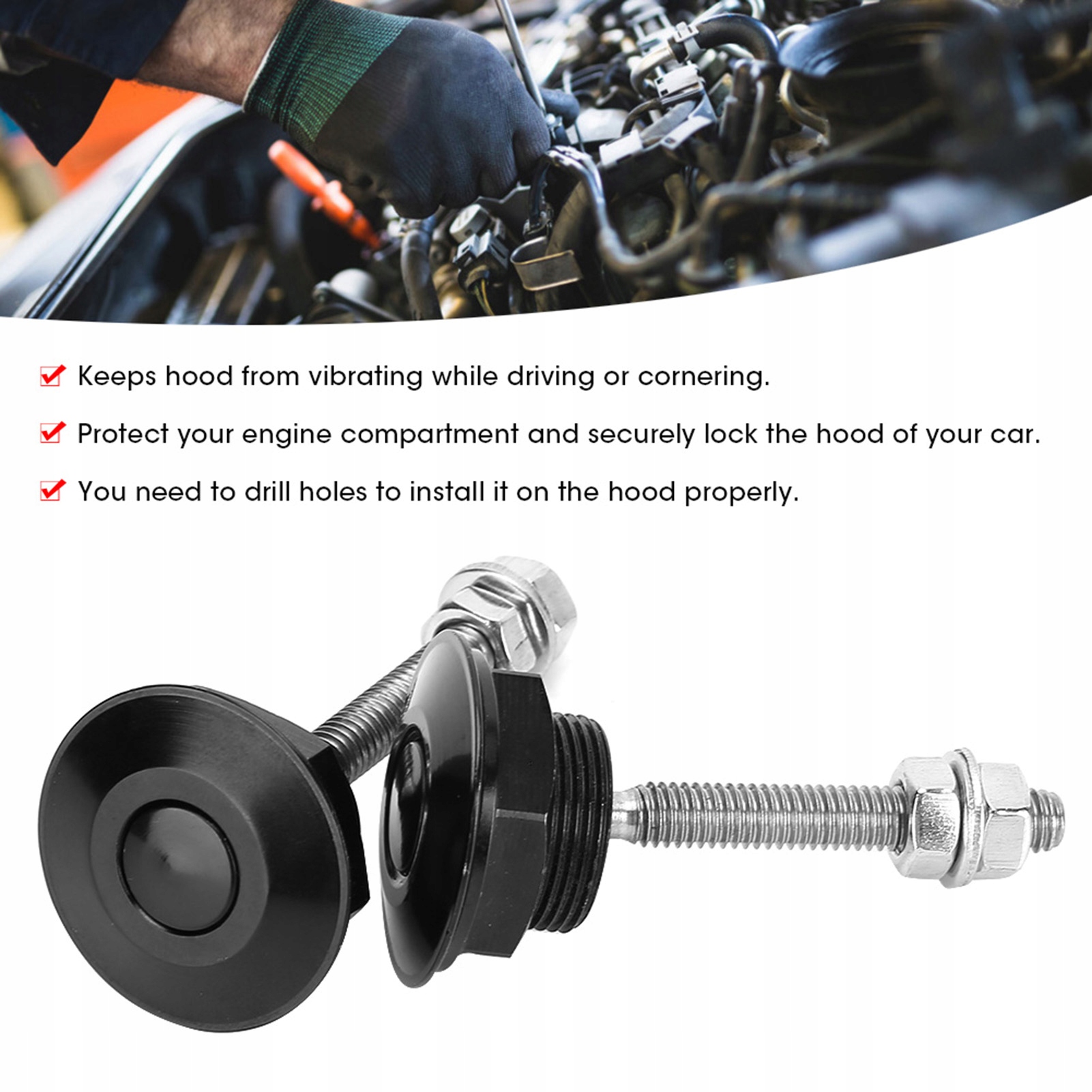 Keeps hood from vibrating while driving or cornering.

Protect your engine compartment and securely lock the hood of your car.

You need to drill holes to install it on the hood properly.