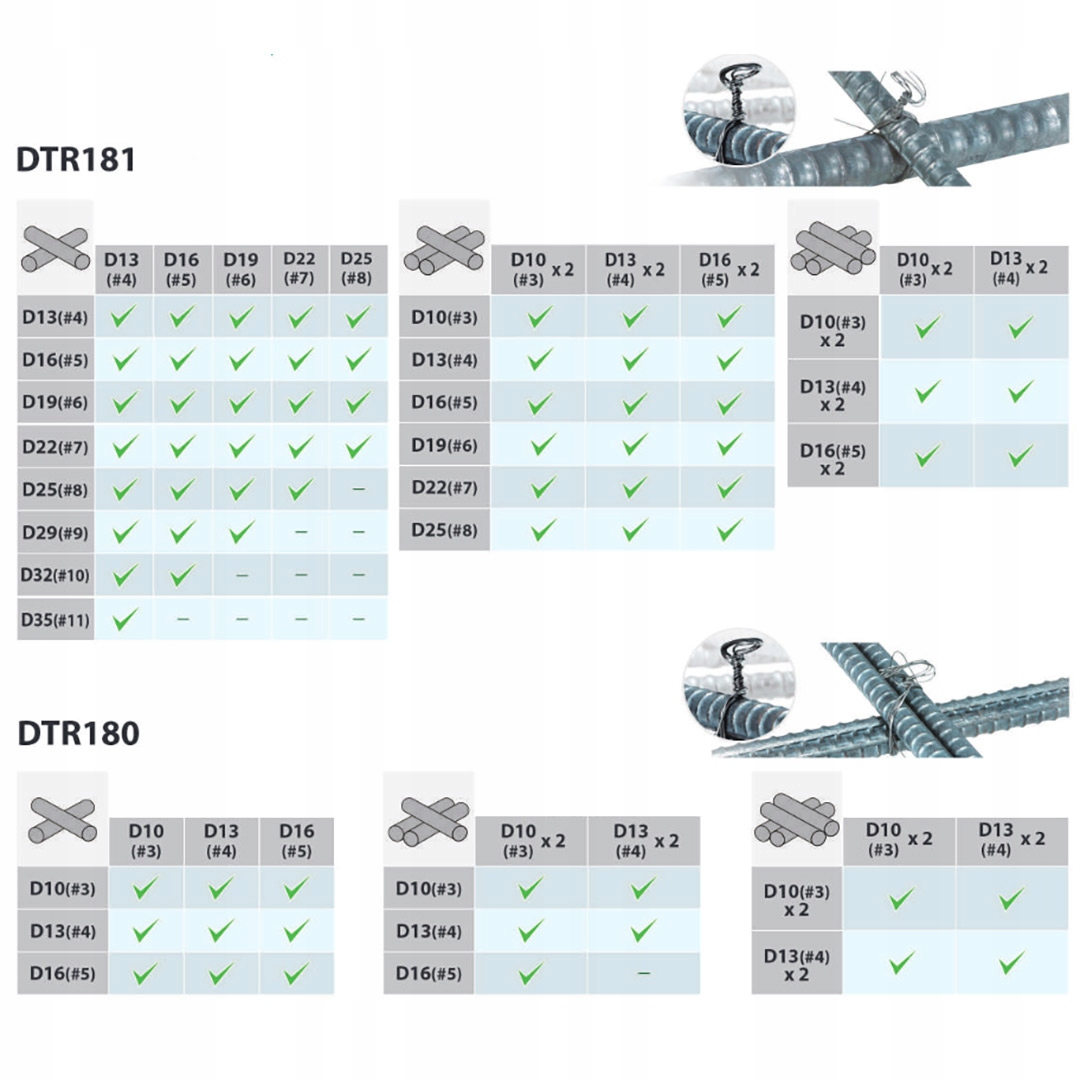 DTR181

| | D13 (#4) | D16 (#5) | D19 (#6) | D22 (#7) | D25 (#8) |
|---|---|---|---|---|---|
| D13(#4) | ✓ | ✓ | ✓ | ✓ | ✓ |
| D16(#5) | ✓ | ✓ | ✓ | ✓ | ✓ |
| D19(#6) | ✓ | ✓ | ✓ | ✓ | ✓ |
| D22(#7) | ✓ | ✓ | ✓ | ✓ | ✓ |
| D25(#8) | ✓ | ✓ | ✓ | ✓ | – |
| D29(#9) | ✓ | ✓ | ✓ | – | – |
| D32(#10) | ✓ | ✓ | – | – | – |
| D35(#11) | ✓ | – | – | – | – |

| | D10 (#3) x 2 | D13 (#4) x 2 | D16 (#5) x 2 |
|---|---|---|---|
| D10(#3) | ✓ | ✓ | ✓ |
| D13(#4) | ✓ | ✓ | ✓ |
| D16(#5) | ✓ | ✓ | ✓ |
| D19(#6) | ✓ | ✓ | ✓ |
| D22(#7) | ✓ | ✓ | ✓ |
| D25(#8) | ✓ | ✓ | ✓ |

| | D10 (#3) x 2 | D13 (#4) x 2 |
|---|---|---|
| D10(#3) x 2 | ✓ | ✓ |
| D13(#4) x 2 | ✓ | ✓ |
| D16(#5) x 2 | ✓ | ✓ |

DTR180

| | D10 (#3) | D13 (#4) | D16 (#5) |
|---|---|---|---|
| D10(#3) | ✓ | ✓ | ✓ |
| D13(#4) | ✓ | ✓ | ✓ |
| D16(#5) | ✓ | ✓ | ✓ |

| | D10 (#3) x 2 | D13 (#4) x 2 |
|---|---|---|
| D10(#3) | ✓ | ✓ |
| D13(#4) | ✓ | ✓ |
| D16(#5) | ✓ | – |

| | D10 (#3) x 2 | D13 (#4) x 2 |
|---|---|---|
| D10(#3) x 2 | ✓ | ✓ |
| D13(#4) x 2 | ✓ | ✓ |