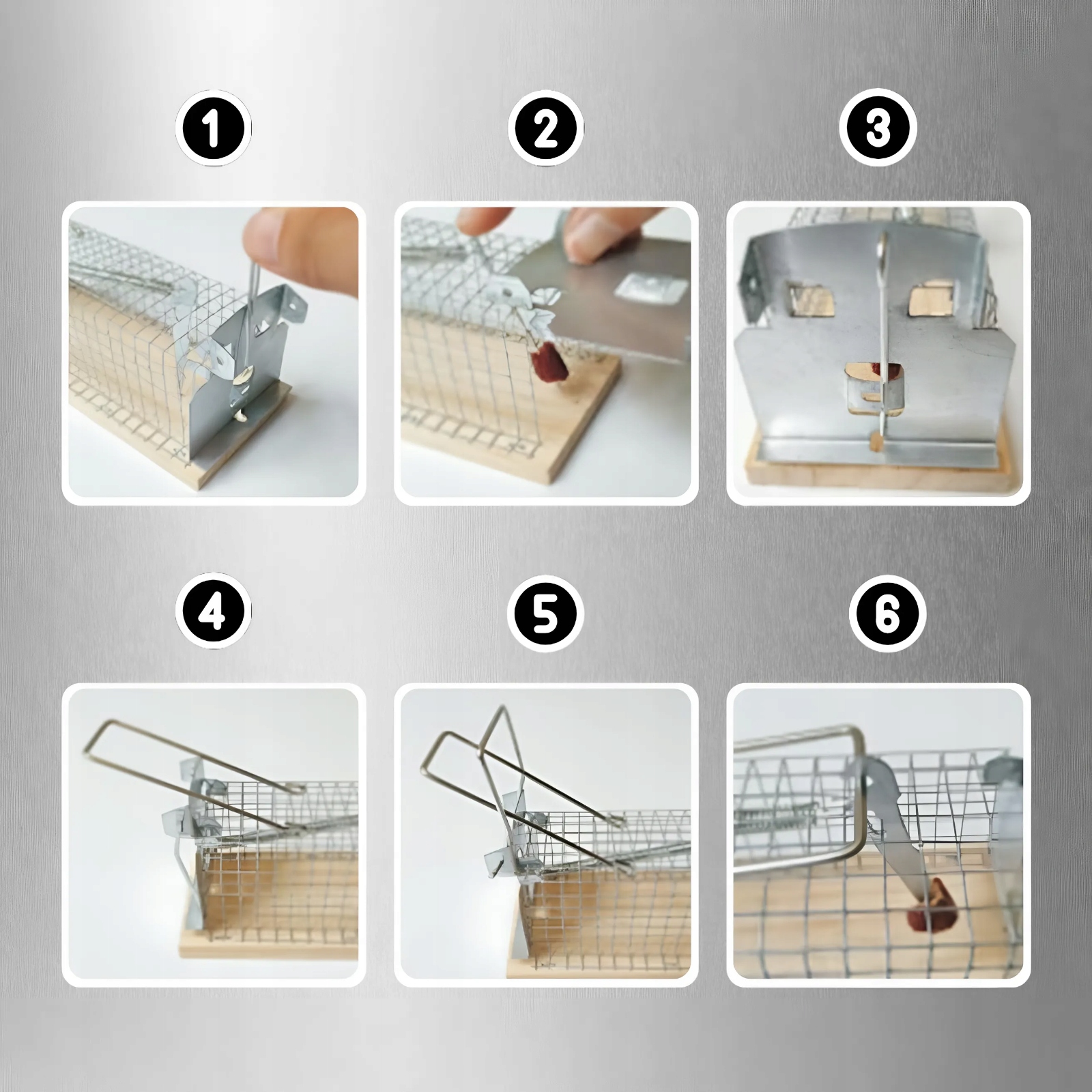 1

2

3

4

5

6