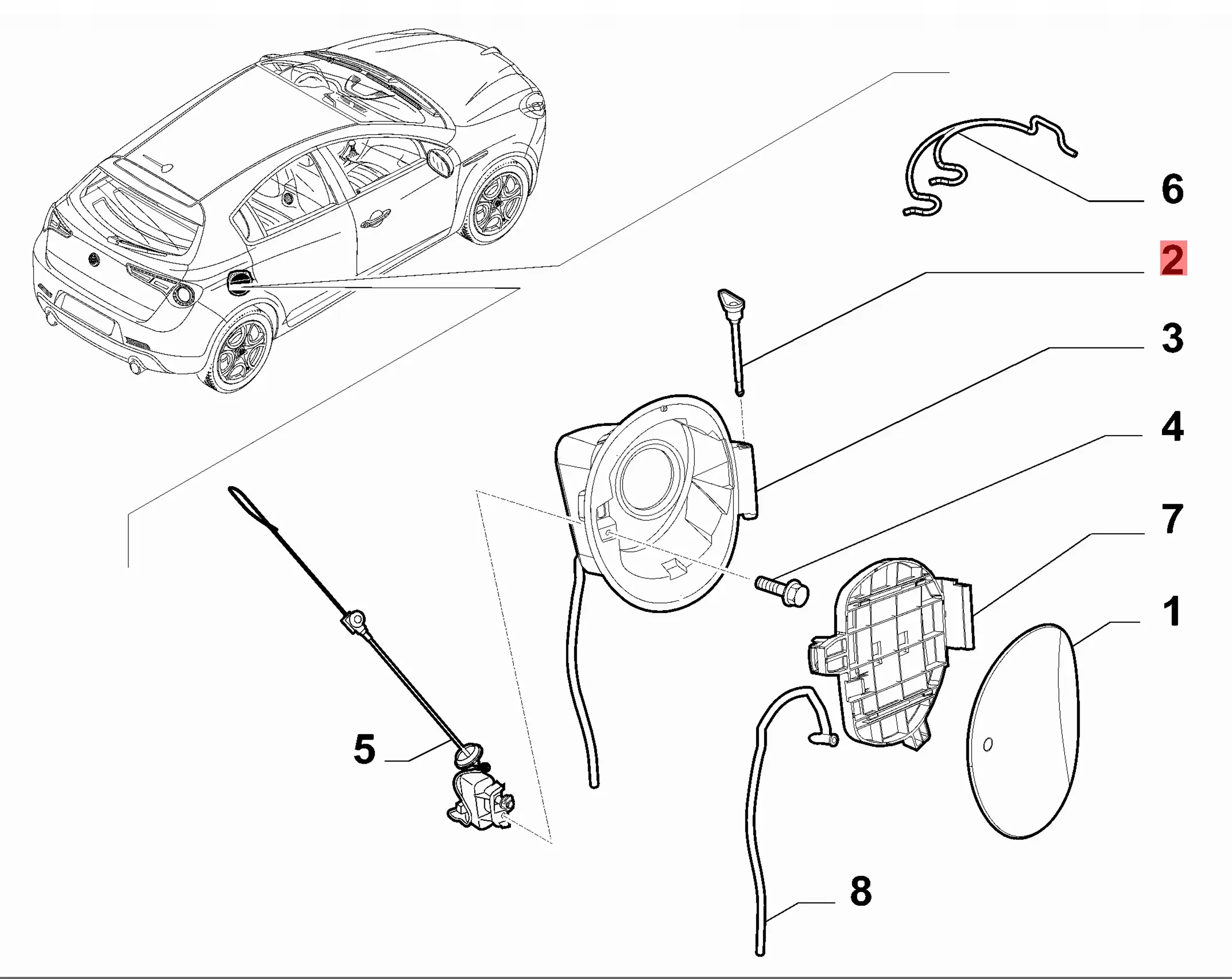 6
2
3
4
7
1
5
8