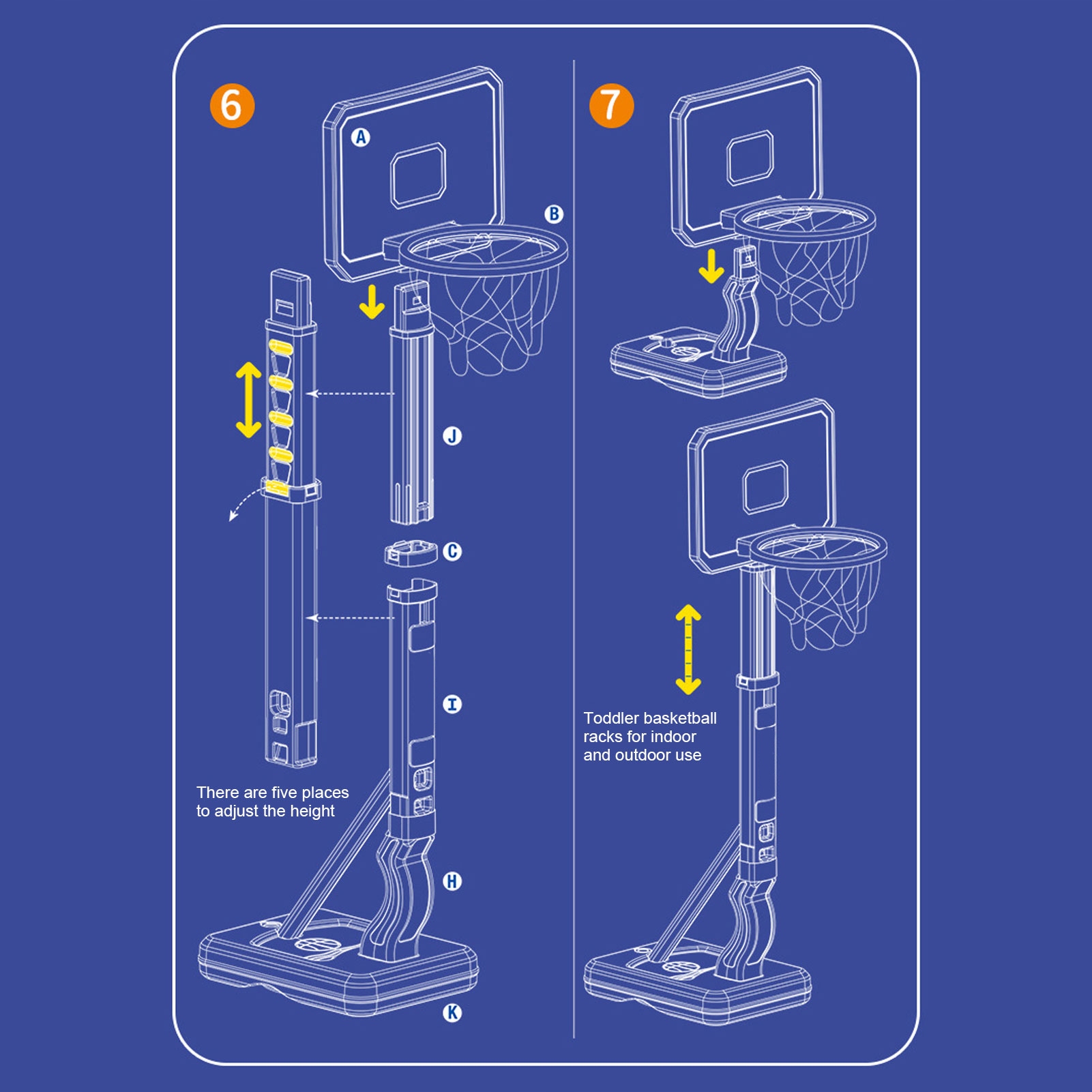 6

A

B

J

C

I

H

K

There are five places to adjust the height

7

Toddler basketball racks for indoor and outdoor use