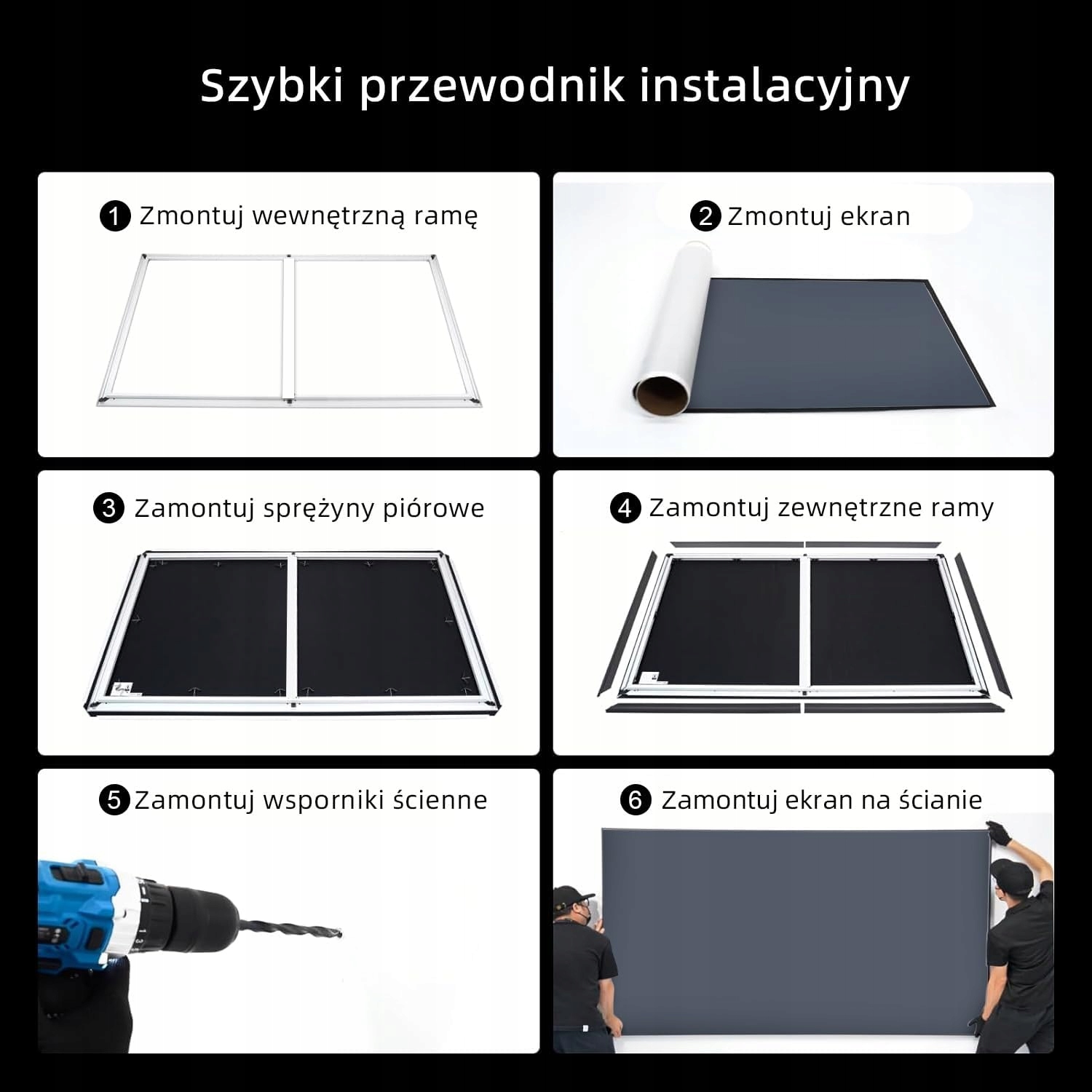 Szybki przewodnik instalacyjny

1 Zmontuj wewnętrzną ramę

2 Zmontuj ekran

3 Zamontuj sprężyny piórowe

4 Zamontuj zewnętrzne ramy

5 Zamontuj wsporniki ścienne

6 Zamontuj ekran na ścianie