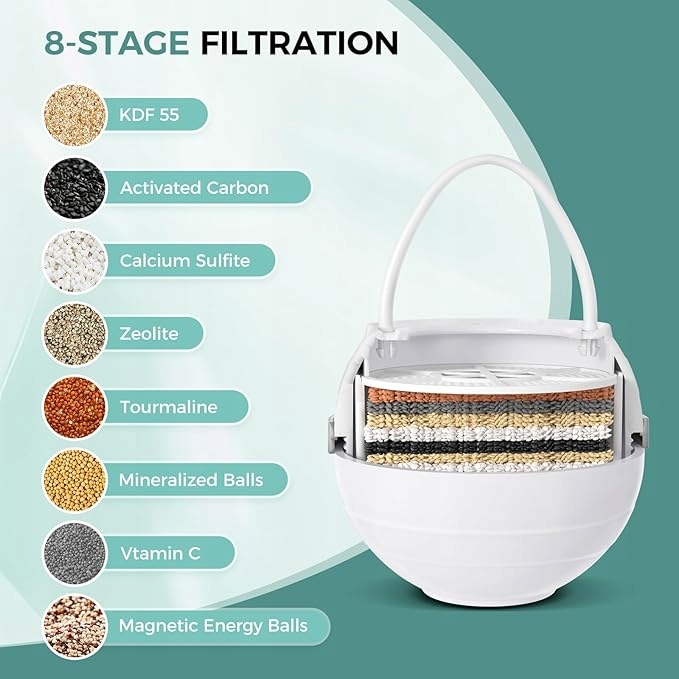 8-STAGE FILTRATION

KDF 55

Activated Carbon

Calcium Sulfite

Zeolite

Tourmaline

Mineralized Balls

Vtamin C

Magnetic Energy Balls