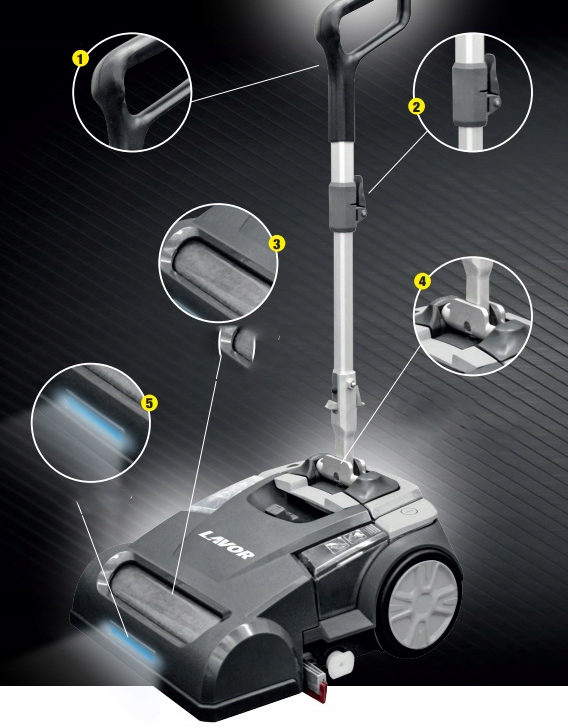 1

2

3

4

5

LAVOR