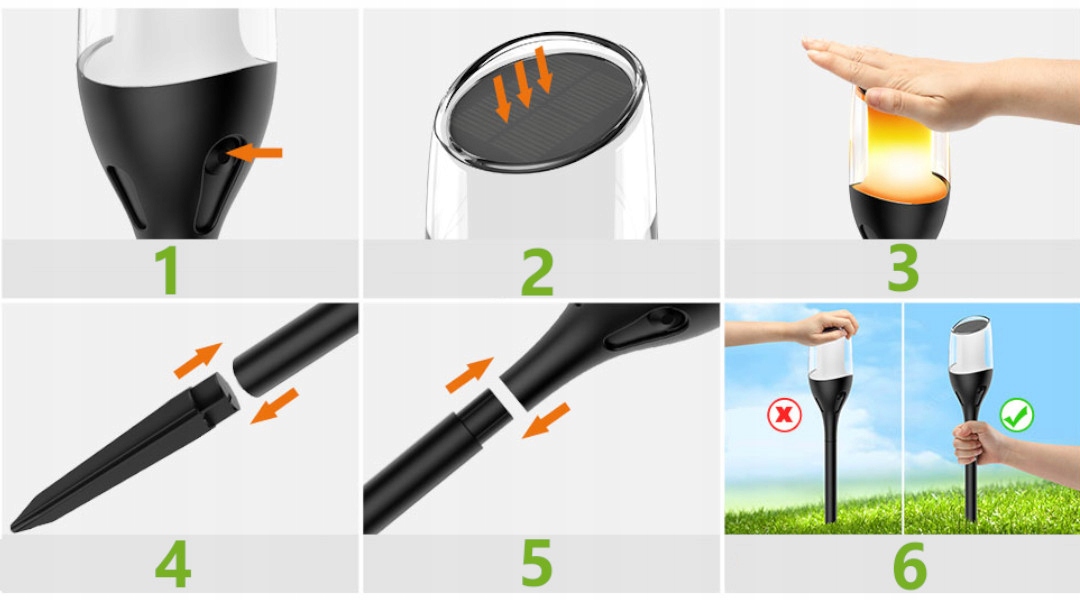 1
2
3
4
5
6