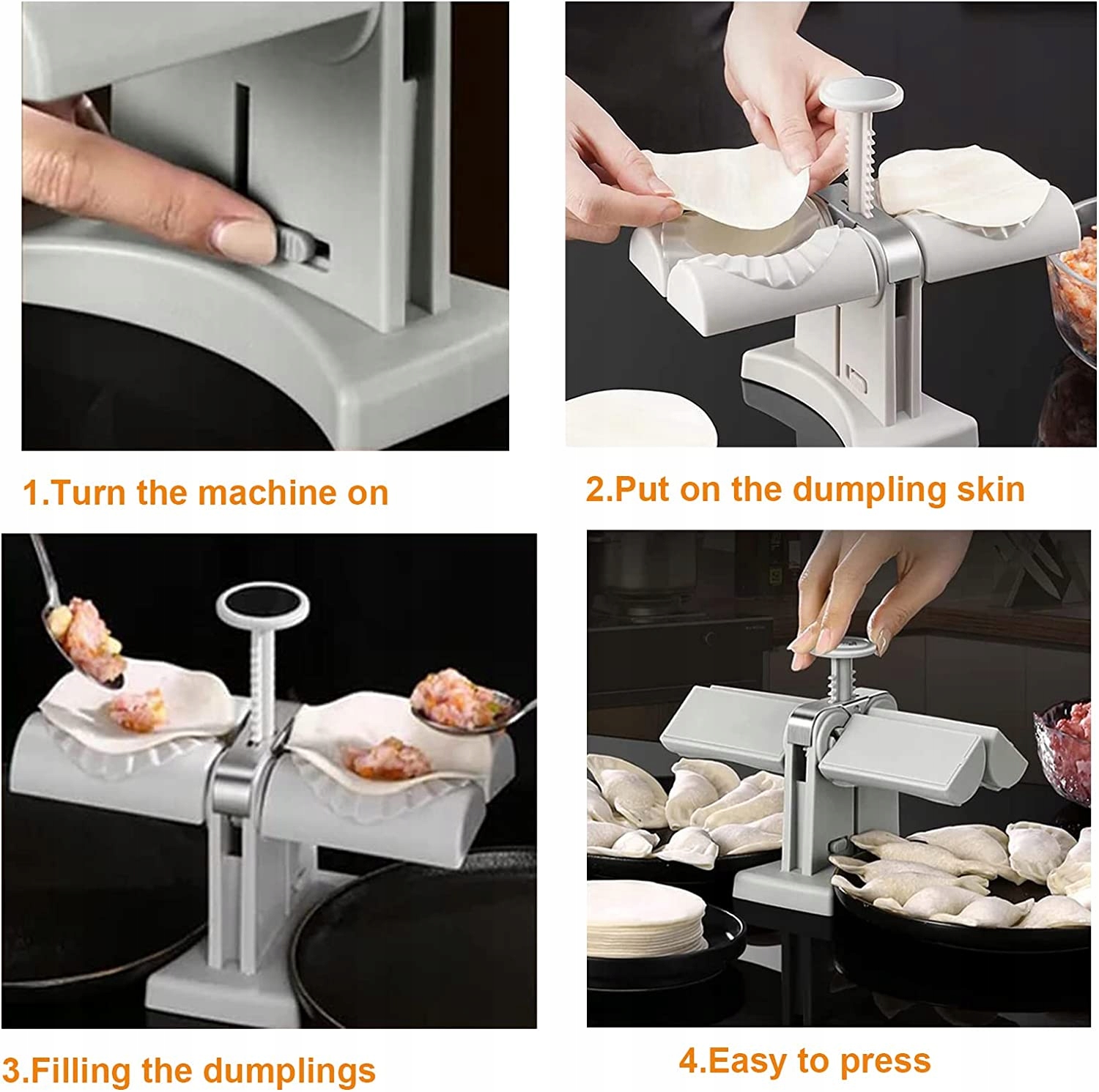 1.Turn the machine on

2.Put on the dumpling skin

3.Filling the dumplings

4.Easy to press