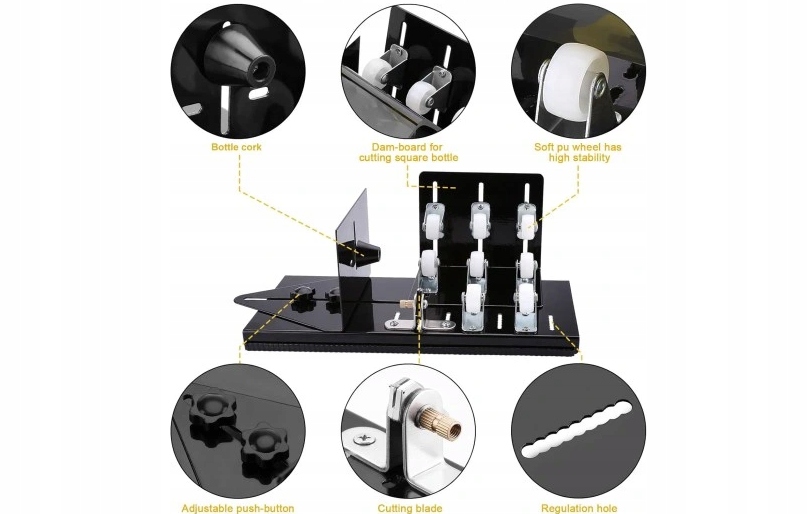 Bottle cork

Dam-board for cutting square bottle

Soft pu wheel has high stability

Adjustable push-button

Cutting blade

Regulation hole