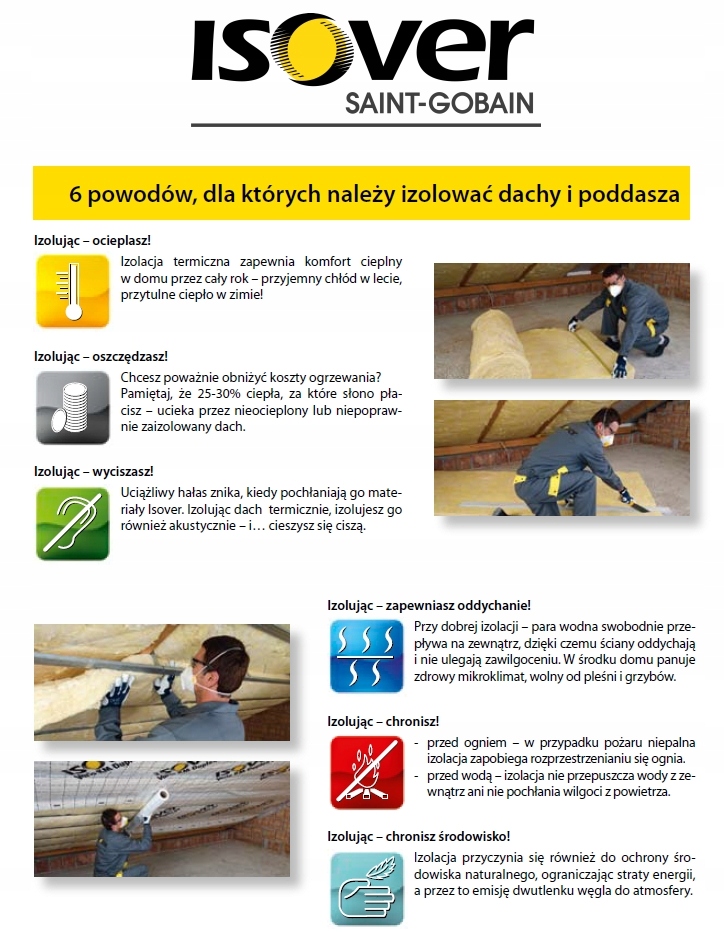 ISOVER
SAINT-GOBAIN

6 powodów, dla których należy izolować dachy i poddasza

Izolując – ocieplasz!

Izolacja termiczna zapewnia komfort cieplny w domu przez cały rok – przyjemny chłód w lecie, przytulne ciepło w zimie!

Izolując – oszczędzasz!

Chcesz poważnie obniżyć koszty ogrzewania? Pamiętaj, że 25-30% ciepła, za które słono płacisz – ucieka przez nieocieplony lub niepoprawnie zaizolowany dach.

Izolując – wyciszasz!

Uciążliwy hałas znika, kiedy pochłaniają go materiały Isover. Izolując dach termicznie, izolujesz go również akustycznie – i… cieszysz się ciszą.

Izolując – zapewniasz oddychanie!

Przy dobrej izolacji – para wodna swobodnie przepływa na zewnątrz, dzięki czemu ściany oddychają i nie ulegają zawilgoceniu. W środku domu panuje zdrowy mikroklimat, wolny od pleśni i grzybów.

Izolując – chronisz!

- przed ogniem – w przypadku pożaru niepalna izolacja zapobiega rozprzestrzenianiu się ognia.
- przed wodą – izolacja nie przepuszcza wody z zewnątrz ani nie pochłania wilgoci z powietrza.

Izolując – chronisz środowisko!

Izolacja przyczynia się również do ochrony środowiska naturalnego, ograniczając straty energii, a przez to emisję dwutlenku węgla do atmosfery.