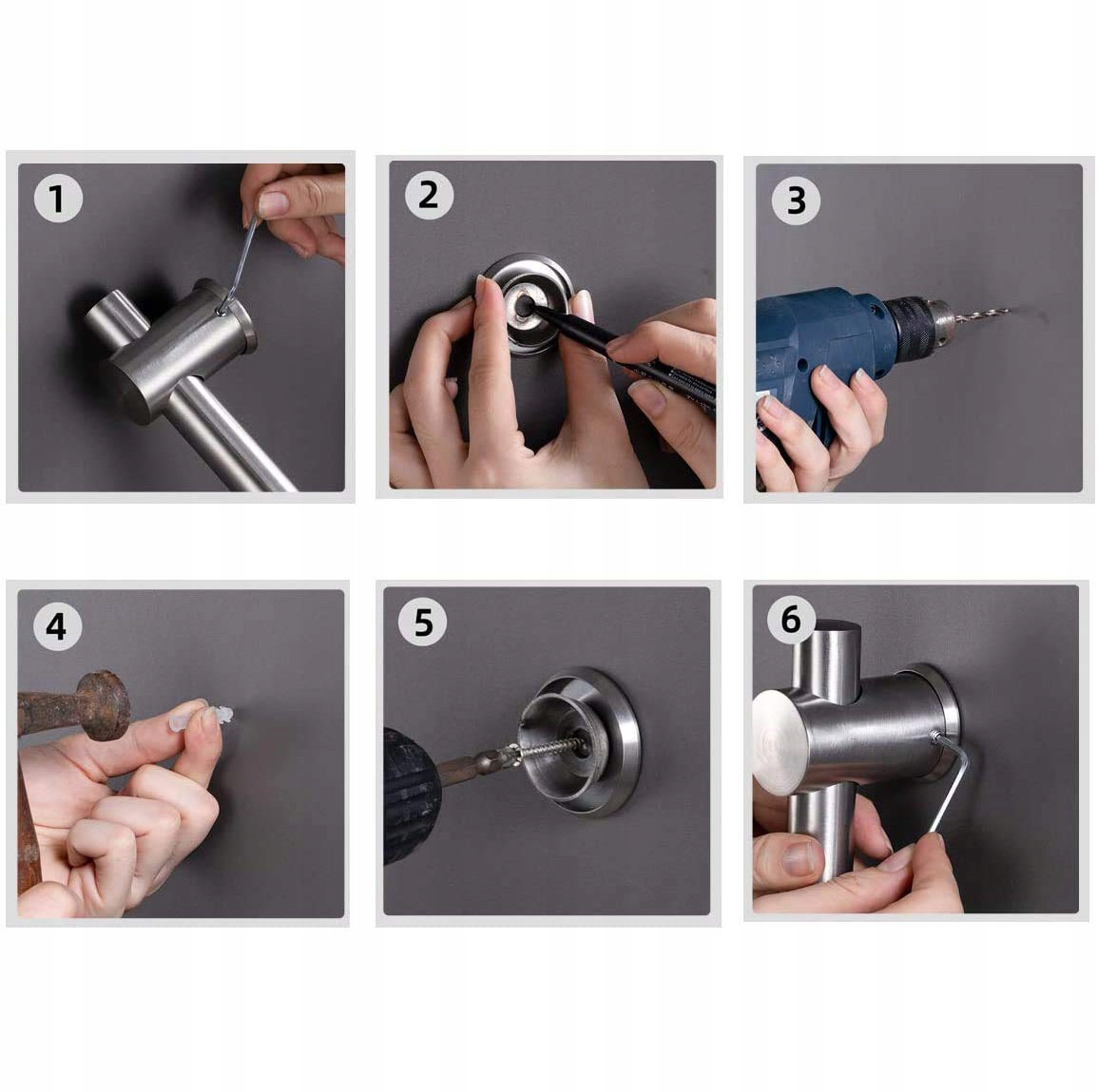 1

2

3

4

5

6