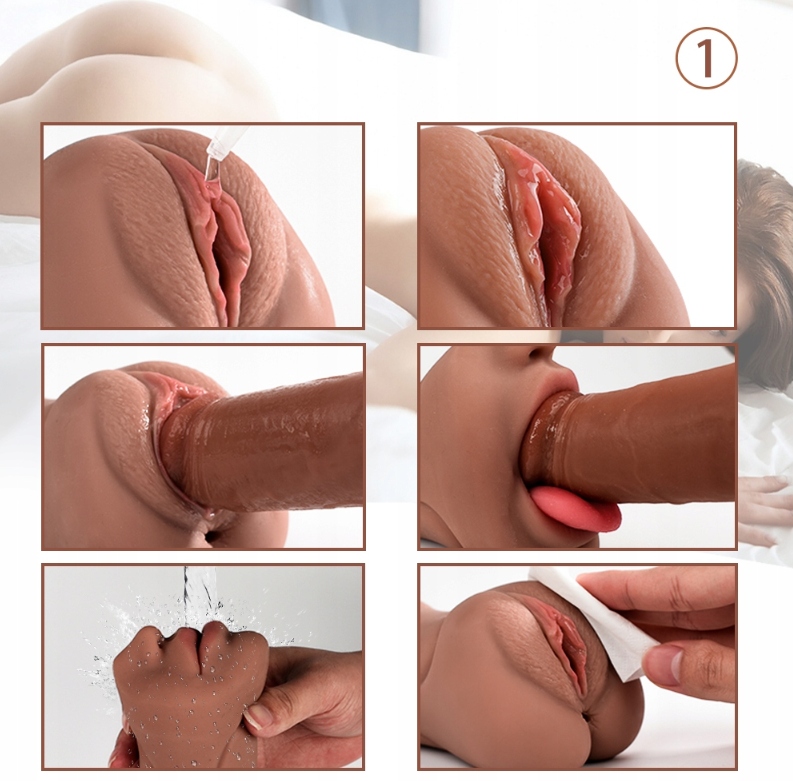 1