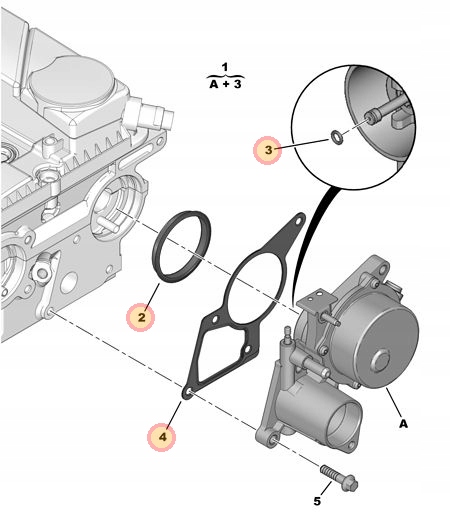 1
A + 3

3

2

4

A

5