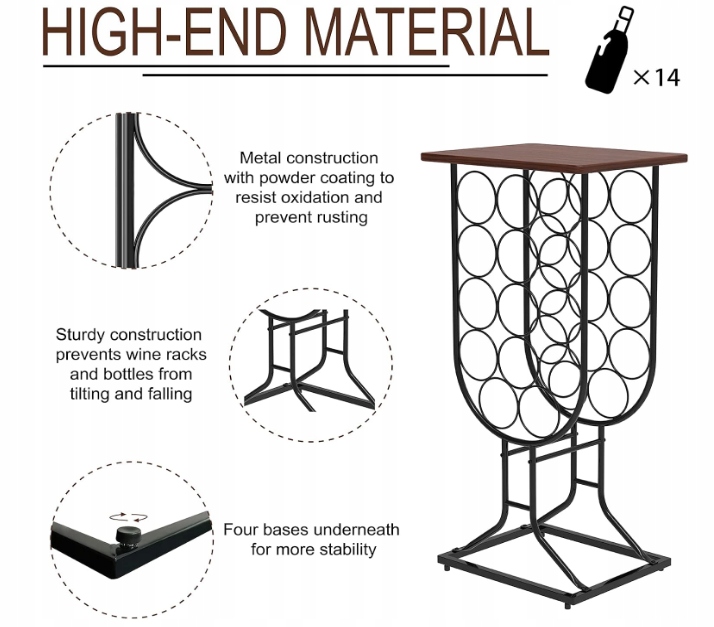 HIGH-END MATERIAL

×14

Metal construction with powder coating to resist oxidation and prevent rusting

Sturdy construction prevents wine racks and bottles from tilting and falling

Four bases underneath for more stability