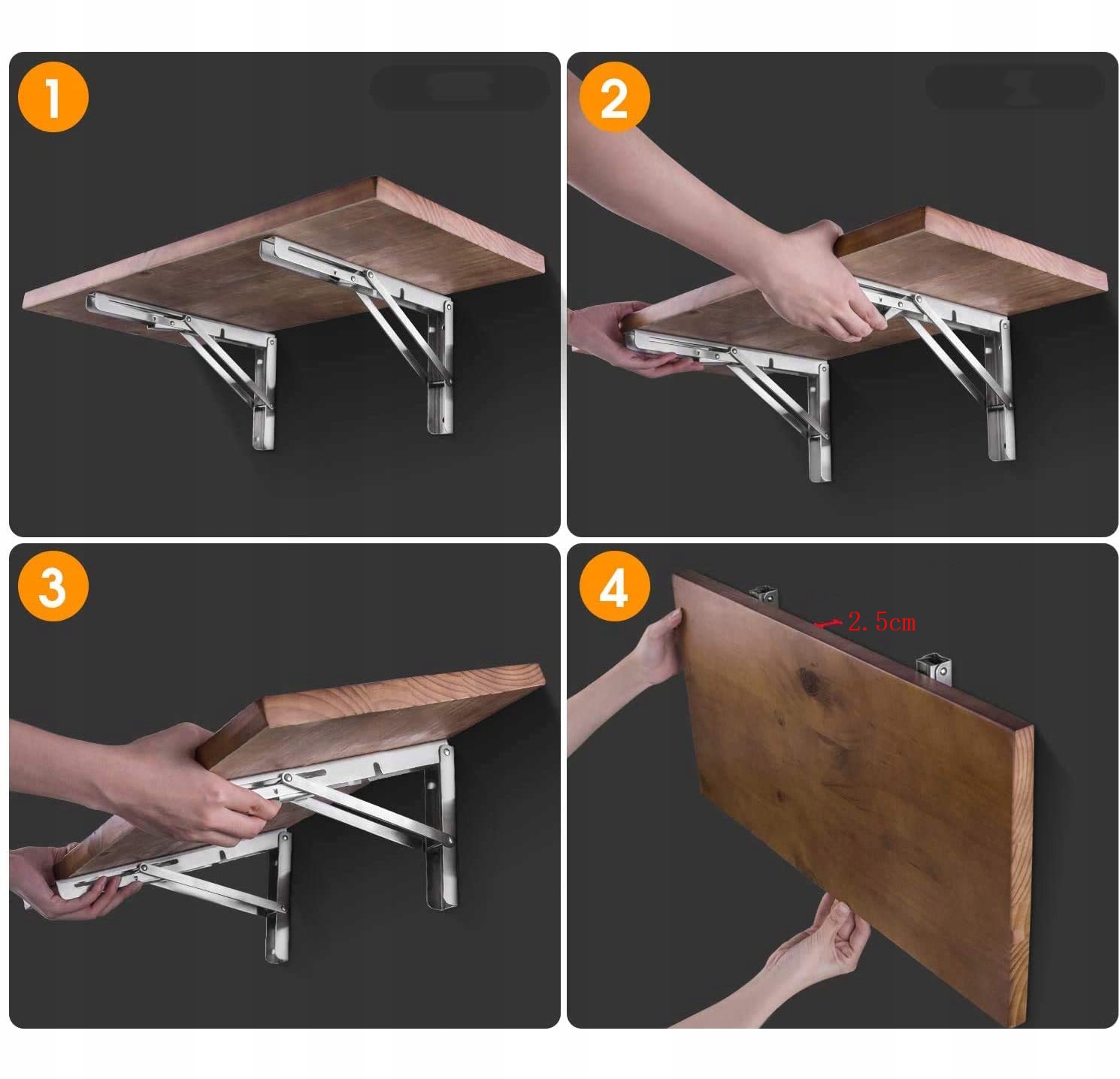 1

2

3

4

2.5cm