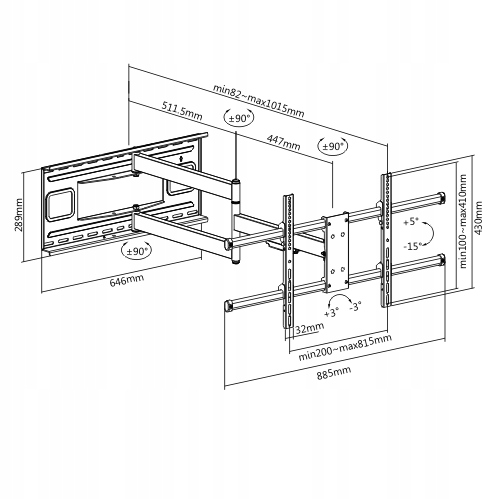 min82~max1015mm

511.5mm

±90°

447mm

±90°

289mm

±90°

646mm

+5°

-15°

min100~max410mm

430mm

+3°

-3°

32mm

min200~max815mm

885mm