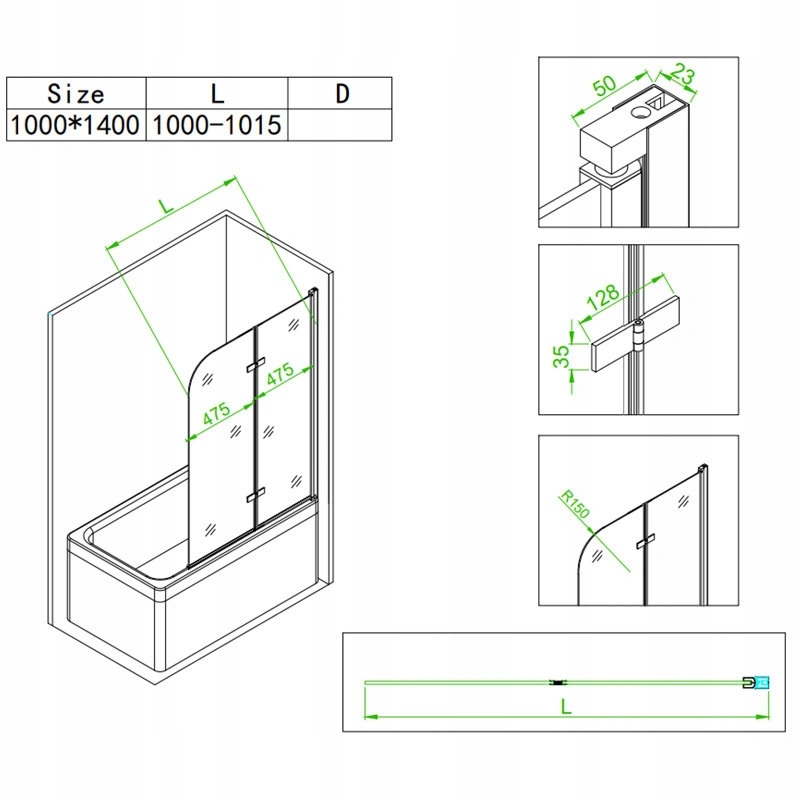 | Size | L | D |
|---|---|---|
| 1000*1400 | 1000-1015 | |

L

475

475

50

23

128

35

R150

L