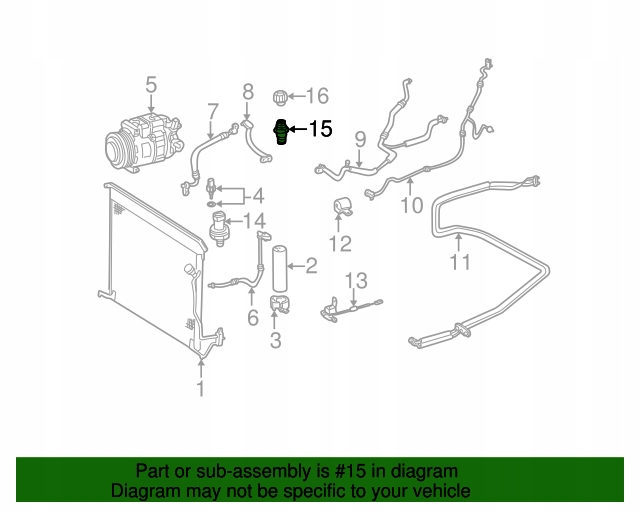 5
7
8
16
15
9
10
4
14
12
11
2
13
6
3
1

Part or sub-assembly is #15 in diagram
Diagram may not be specific to your vehicle