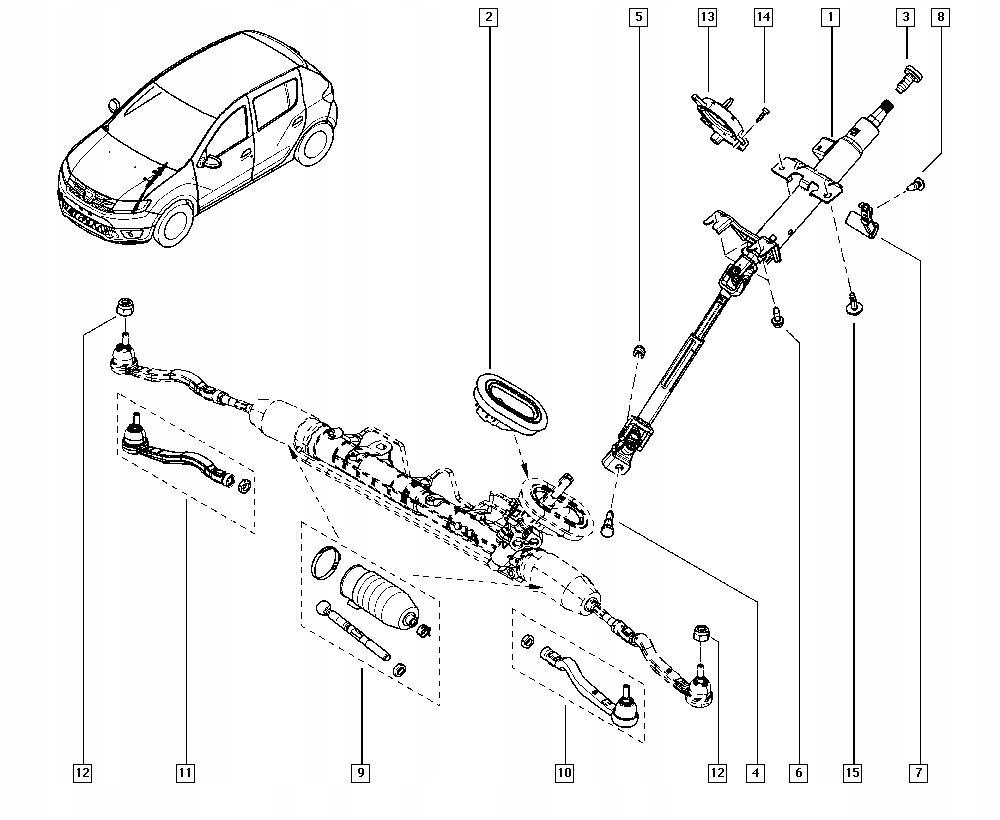 2
5
13
14
1
3
8
12
11
9
10
12
4
6
15
7