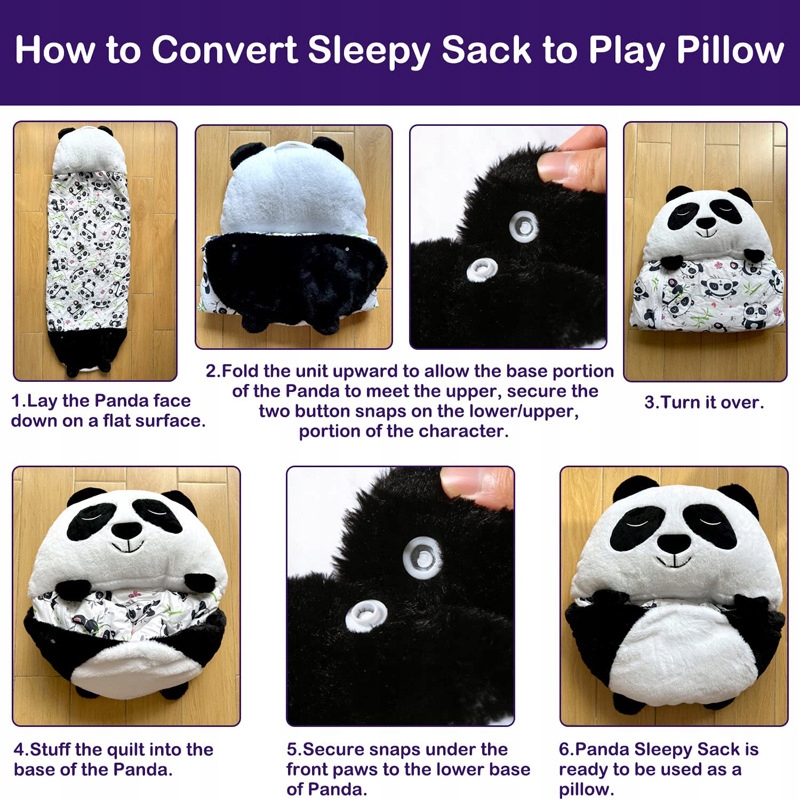 How to Convert Sleepy Sack to Play Pillow

1.Lay the Panda face down on a flat surface.

2.Fold the unit upward to allow the base portion of the Panda to meet the upper, secure the two button snaps on the lower/upper, portion of the character.

3.Turn it over.

4.Stuff the quilt into the base of the Panda.

5.Secure snaps under the front paws to the lower base of Panda.

6.Panda Sleepy Sack is ready to be used as a pillow.