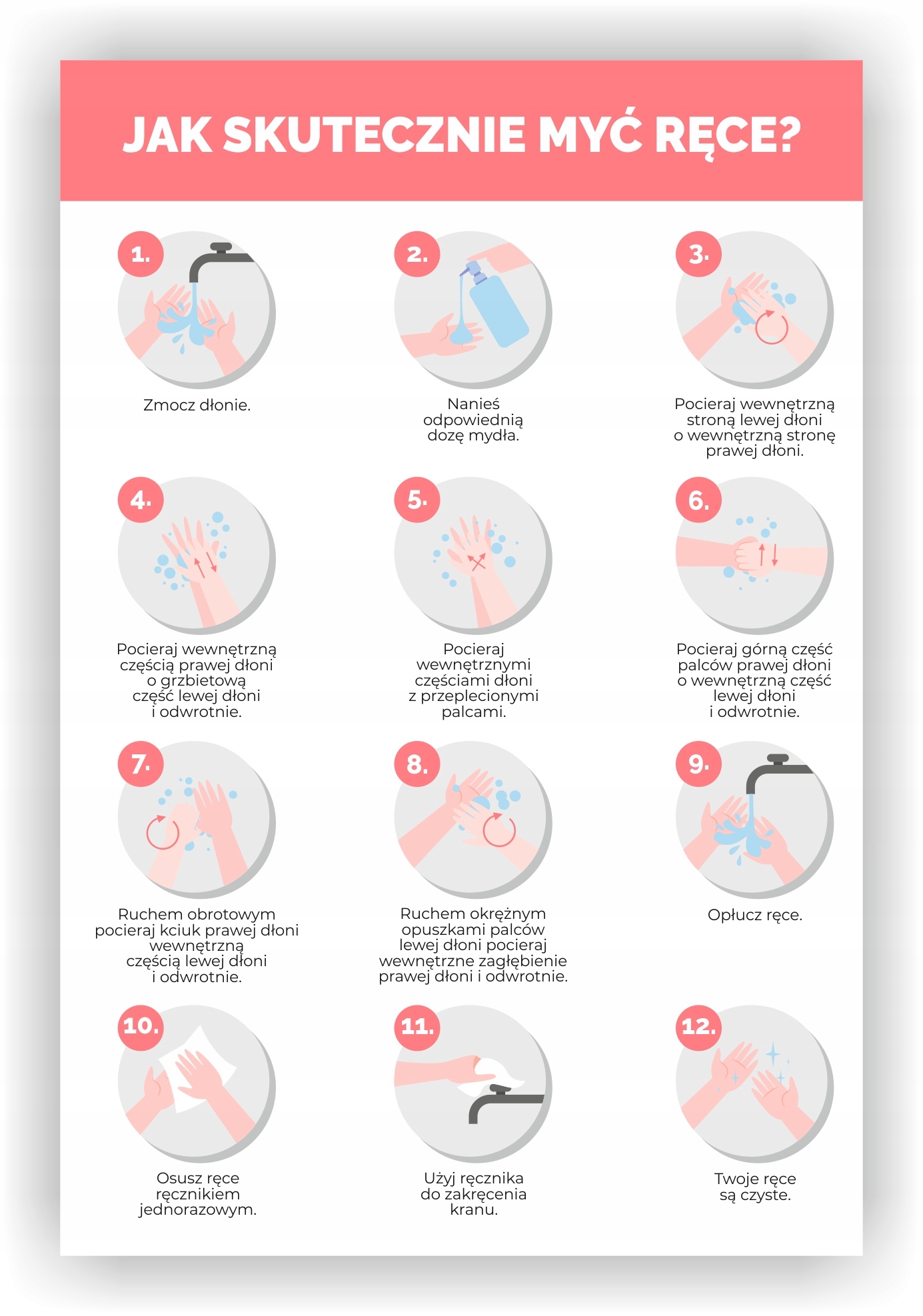 JAK SKUTECZNIE MYĆ RĘCE?

1.
Zmocz dłonie.

2.
Nanieś odpowiednią dozę mydła.

3.
Pocieraj wewnętrzną stroną lewej dłoni o wewnętrzną stronę prawej dłoni.

4.
Pocieraj wewnętrzną częścią prawej dłoni o grzbietową część lewej dłoni i odwrotnie.

5.
Pocieraj wewnętrznymi częściami dłoni z przeplecionymi palcami.

6.
Pocieraj górną część palców prawej dłoni o wewnętrzną część lewej dłoni i odwrotnie.

7.
Ruchem obrotowym pocieraj kciuk prawej dłoni wewnętrzną częścią lewej dłoni i odwrotnie.

8.
Ruchem okrężnym opuszkami palców lewej dłoni pocieraj wewnętrzne zagłębienie prawej dłoni i odwrotnie.

9.
Opłucz ręce.

10.
Osusz ręce ręcznikiem jednorazowym.

11.
Użyj ręcznika do zakręcenia kranu.

12.
Twoje ręce są czyste.