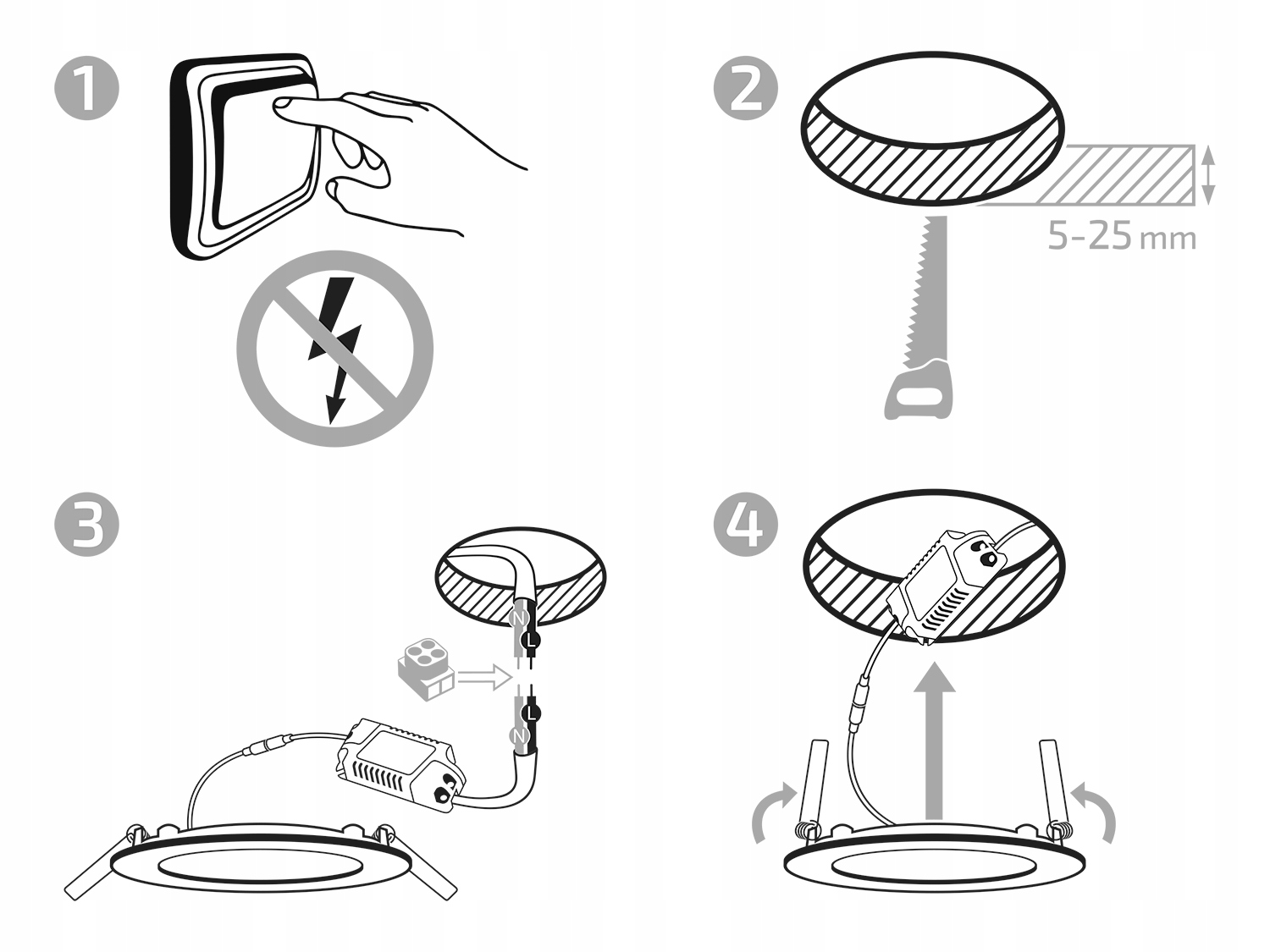 1

2

5-25 mm

3

N
L
L
N

4