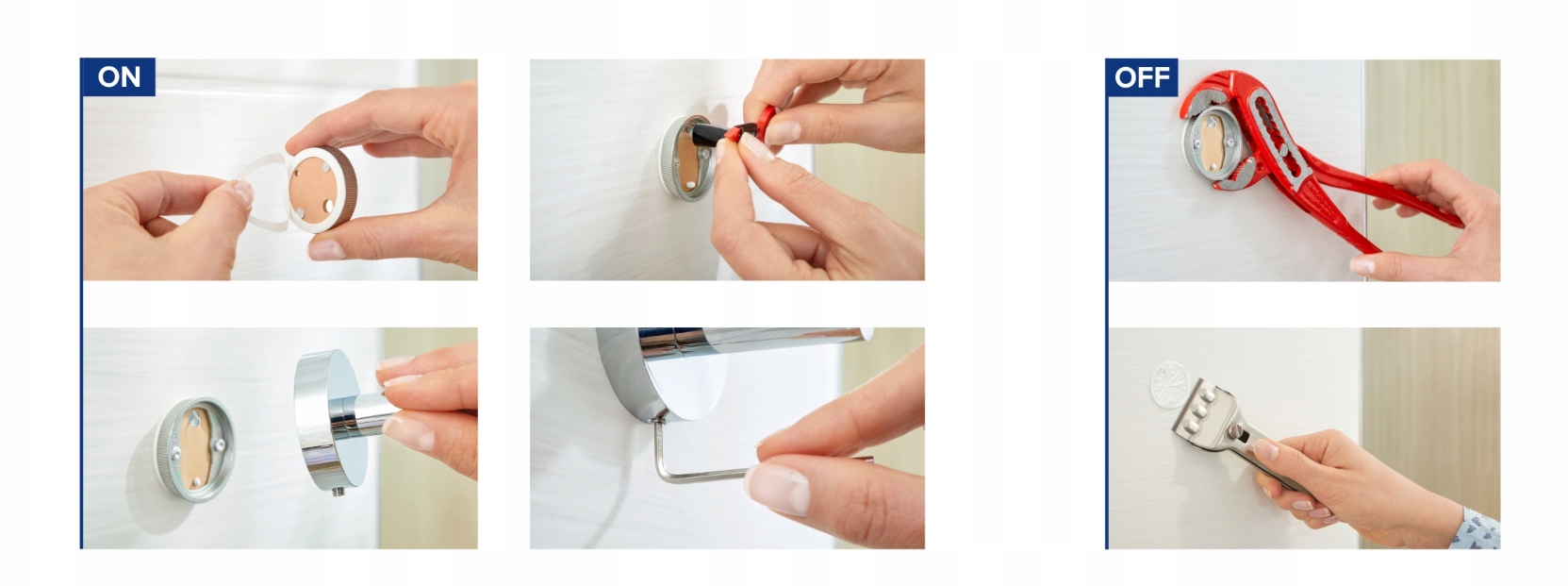 ON

OFF