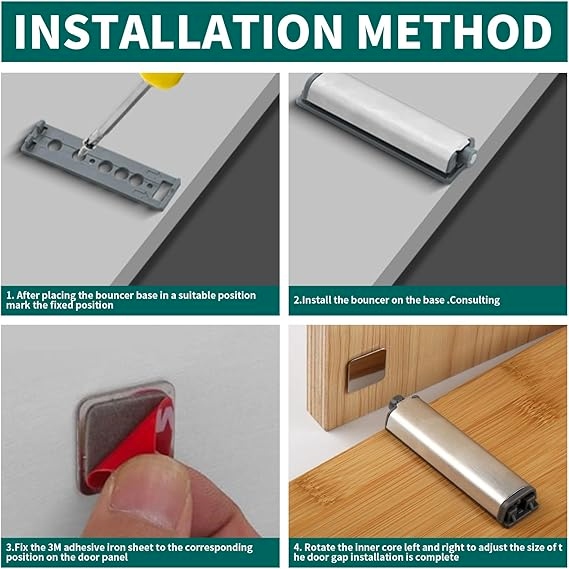 INSTALLATION METHOD

1. After placing the bouncer base in a suitable position mark the fixed position

2.Install the bouncer on the base .Consulting

3.Fix the 3M adhesive iron sheet to the corresponding position on the door panel

4. Rotate the inner core left and right to adjust the size of t he door gap installation is complete