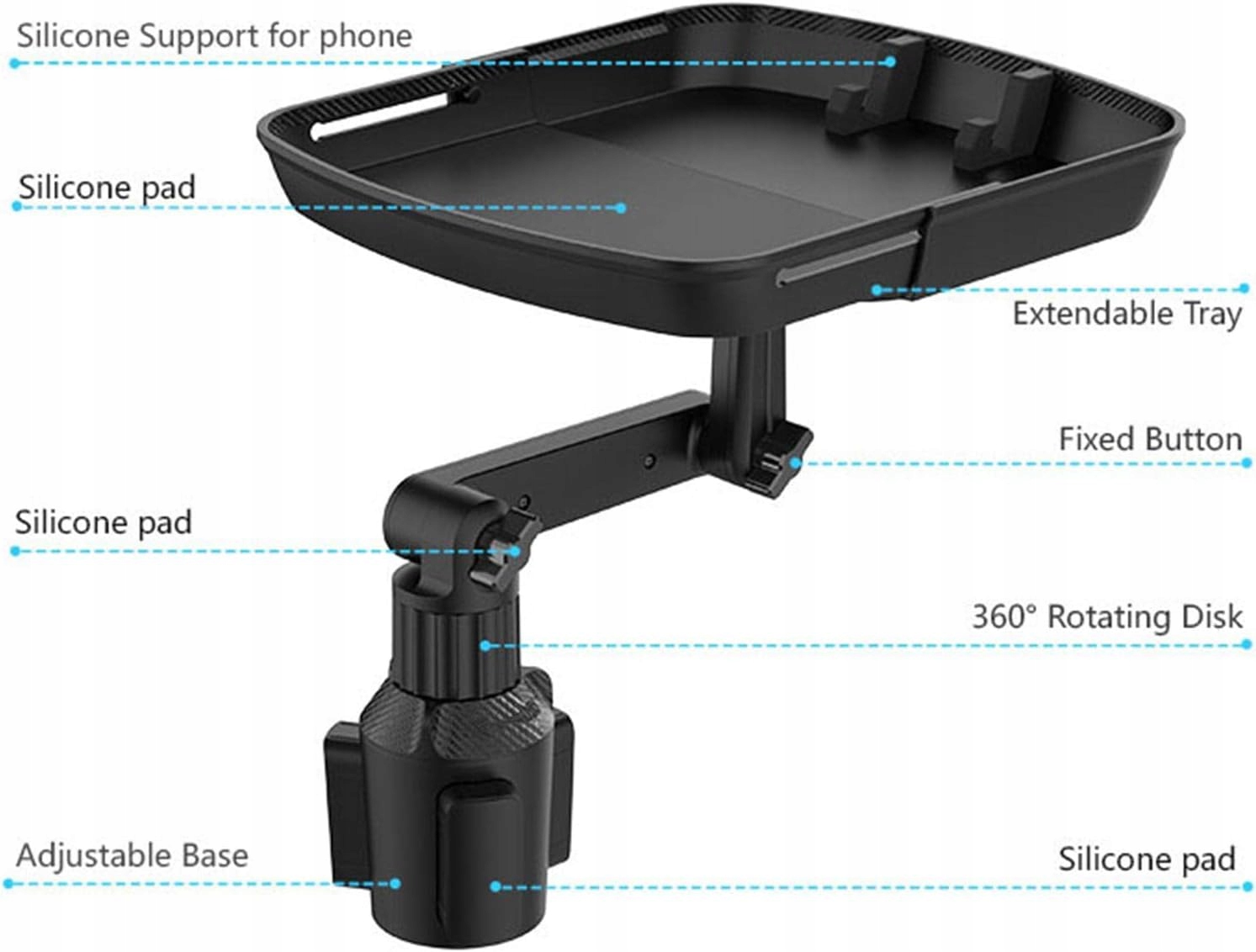 Silicone Support for phone

Silicone pad

Extendable Tray

Fixed Button

Silicone pad

360° Rotating Disk

Adjustable Base

Silicone pad