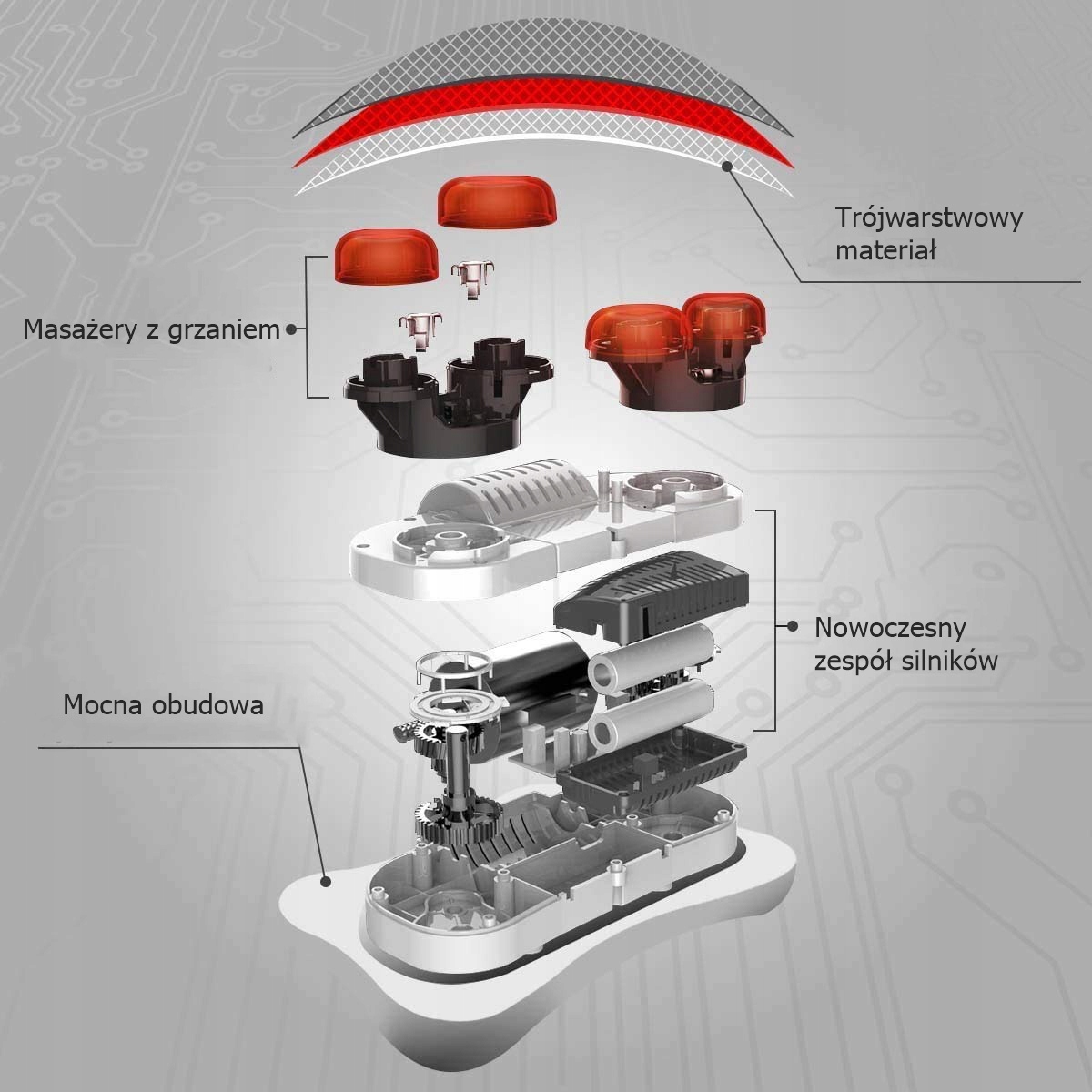 Trójwarstwowy materiał

Masażery z grzaniem

Nowoczesny zespół silników

Mocna obudowa