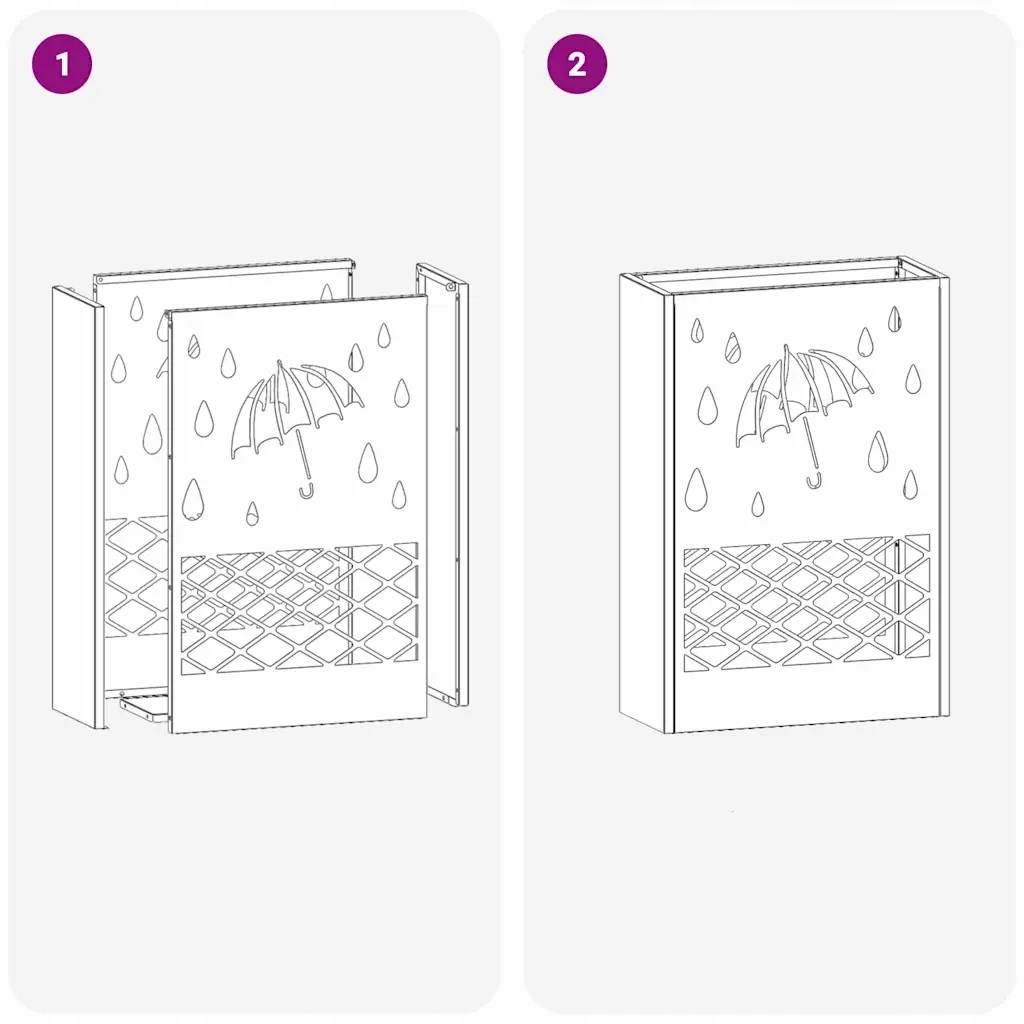 1

2