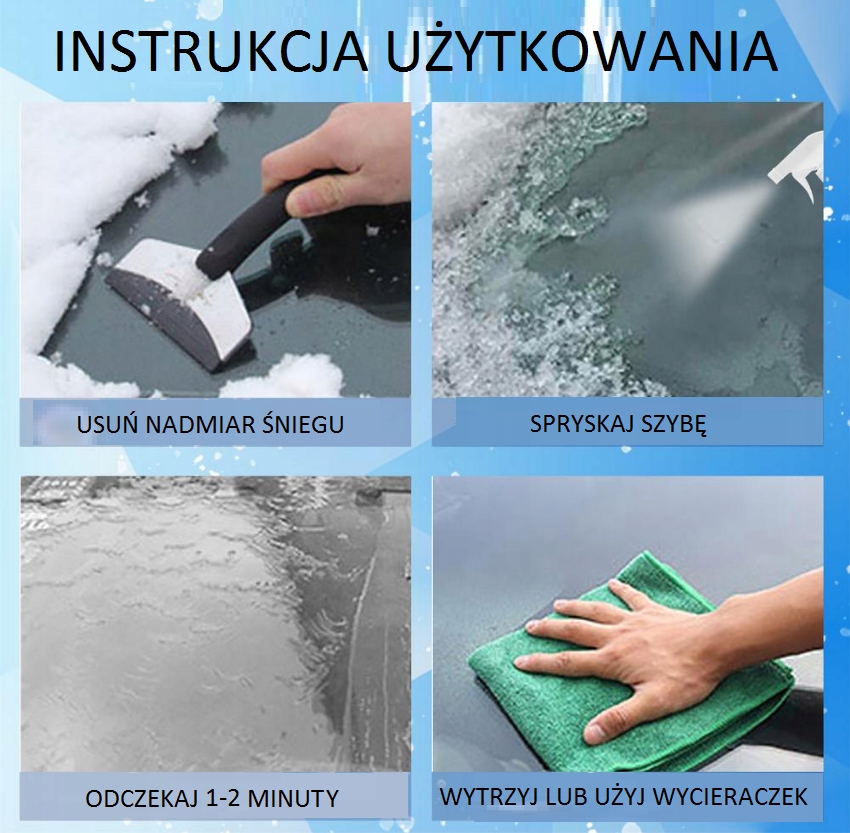 INSTRUKCJA UŻYTKOWANIA

USUŃ NADMIAR ŚNIEGU

SPRYSKAJ SZYBĘ

ODCZEKAJ 1-2 MINUTY

WYTRZYJ LUB UŻYJ WYCIERACZEK