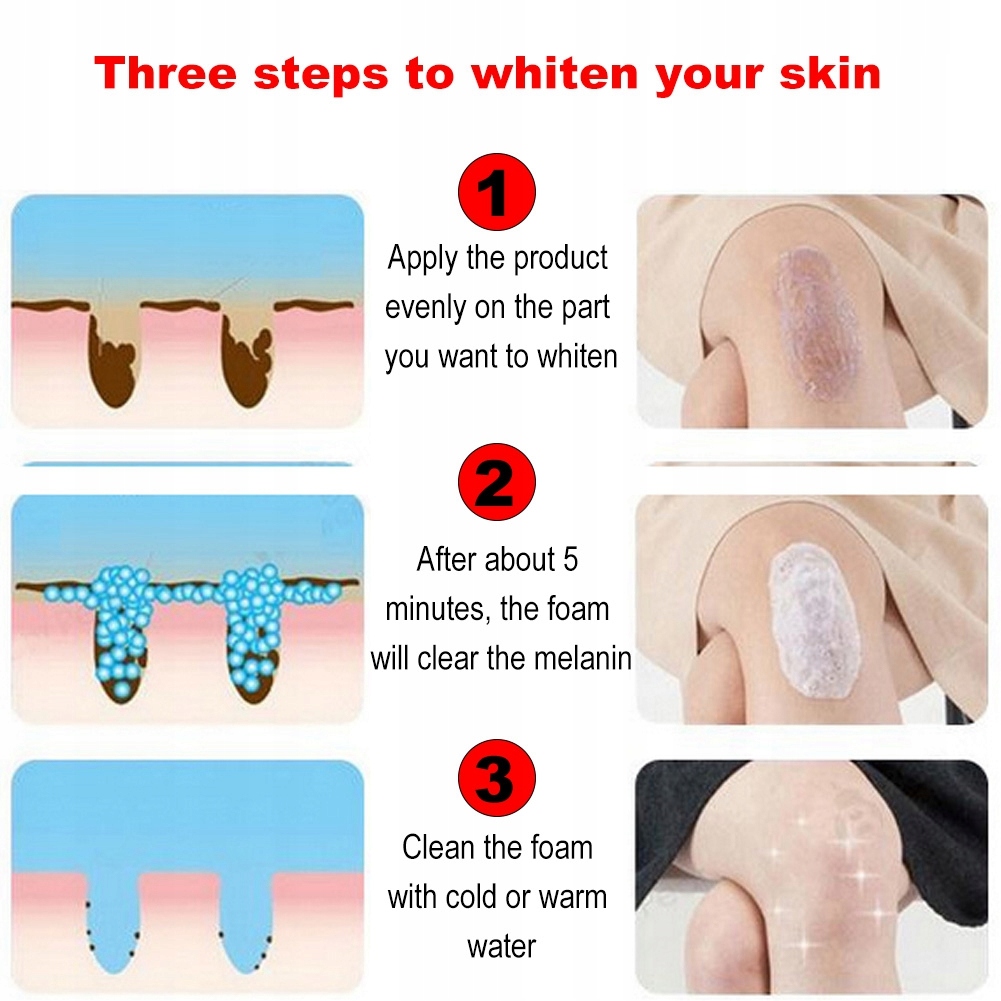 Three steps to whiten your skin

1

Apply the product evenly on the part you want to whiten

2

After about 5 minutes, the foam will clear the melanin

3

Clean the foam with cold or warm water