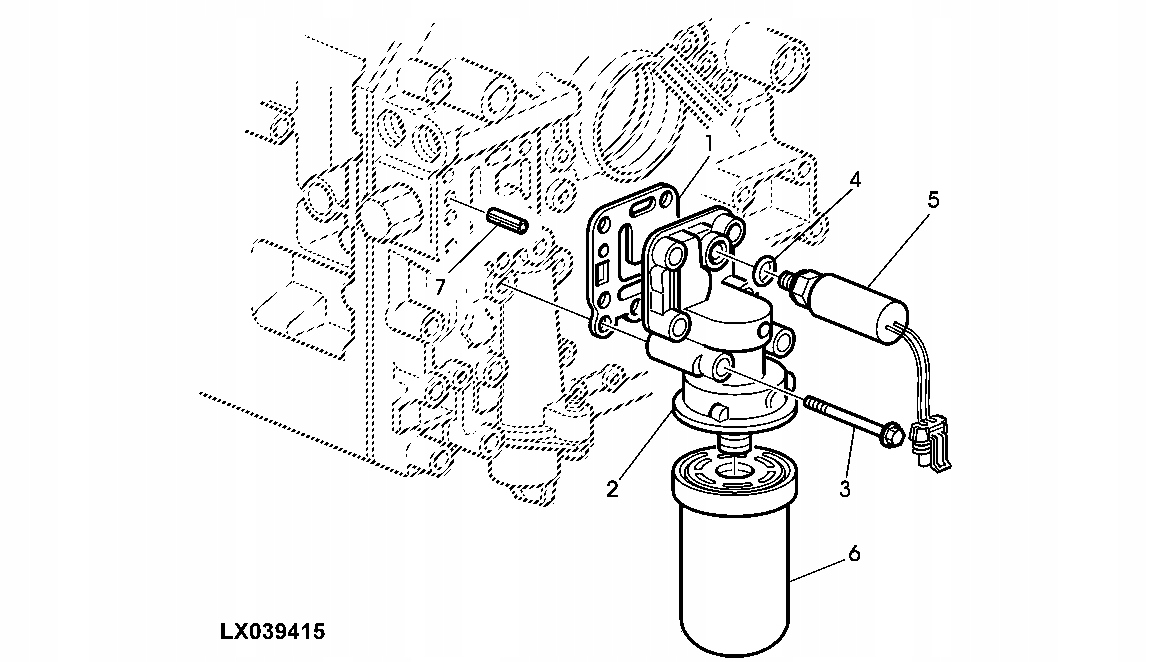 1
4
5
7
2
3
6
LX039415