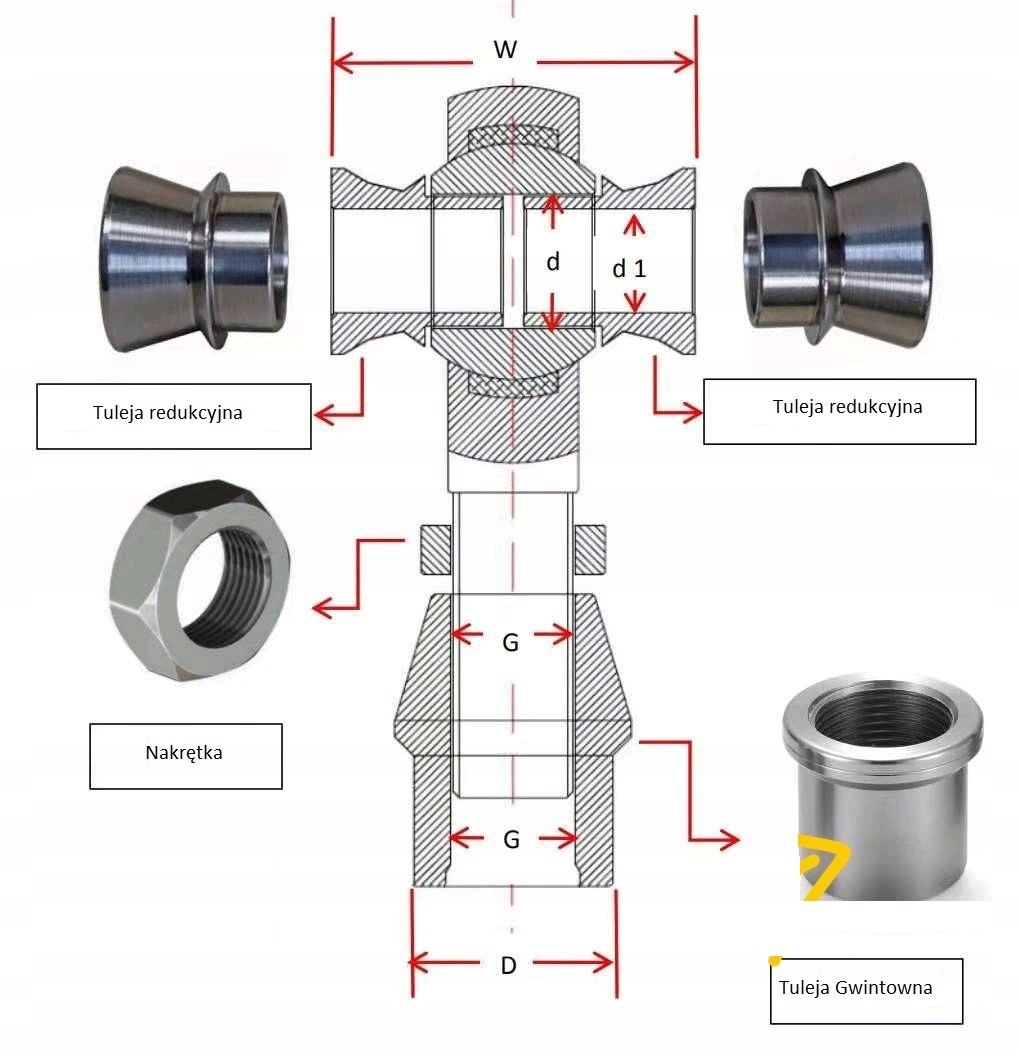 W

d

d 1

Tuleja redukcyjna

Tuleja redukcyjna

G

Nakrętka

G

D

Tuleja Gwintowna