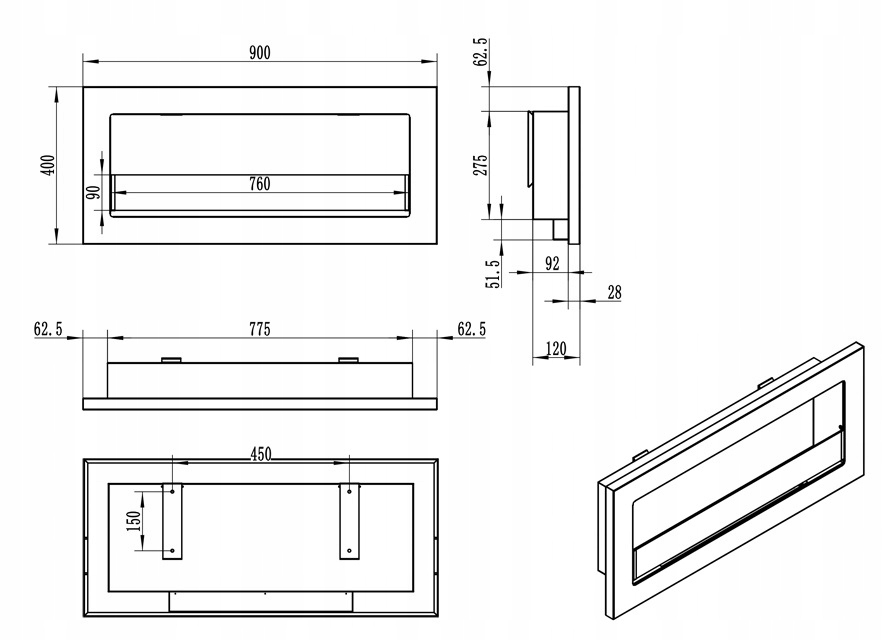 900

400

90

760

62.5

275

51.5

92

28

120

62.5

775

62.5

450

150