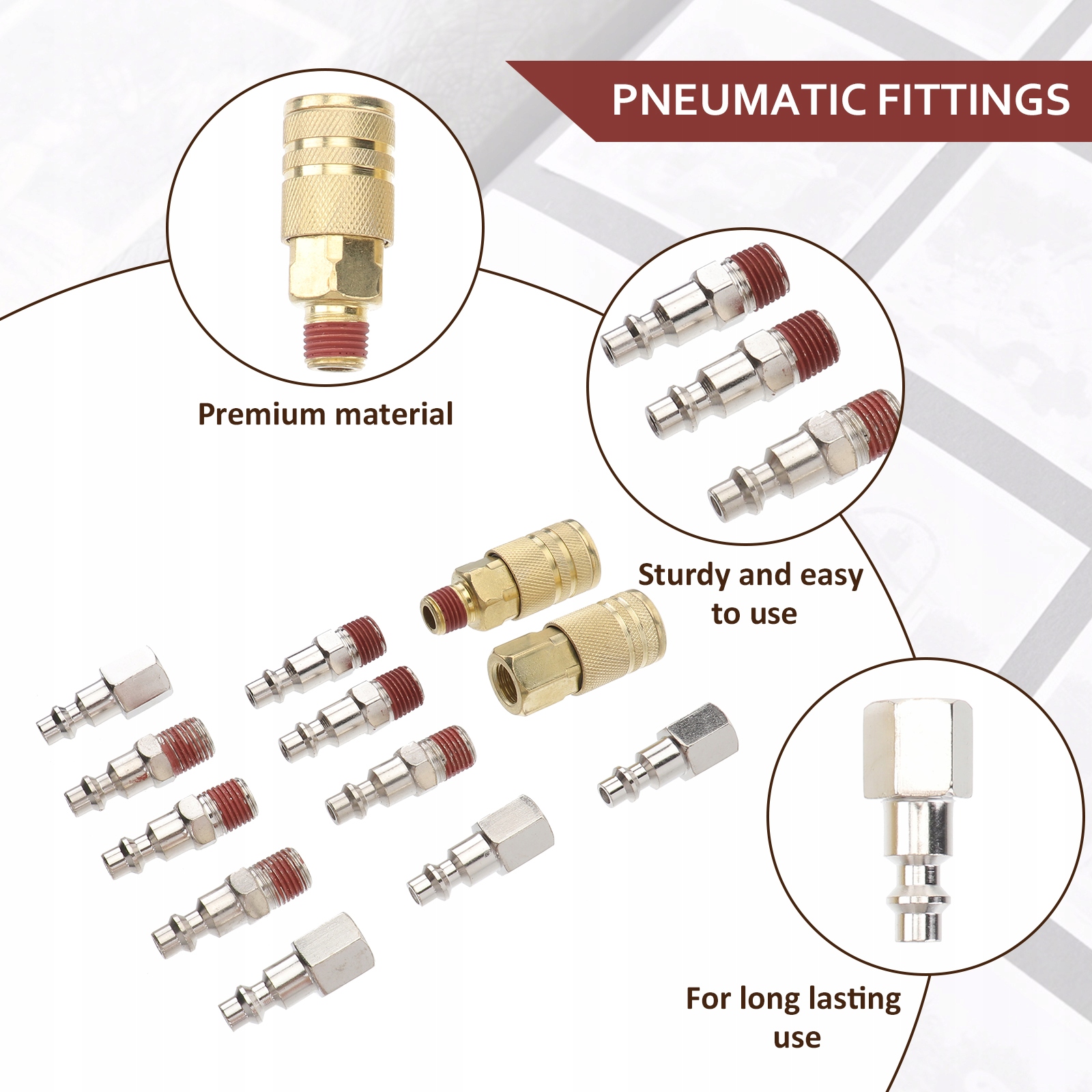 PNEUMATIC FITTINGS

Premium material

Sturdy and easy to use

For long lasting use