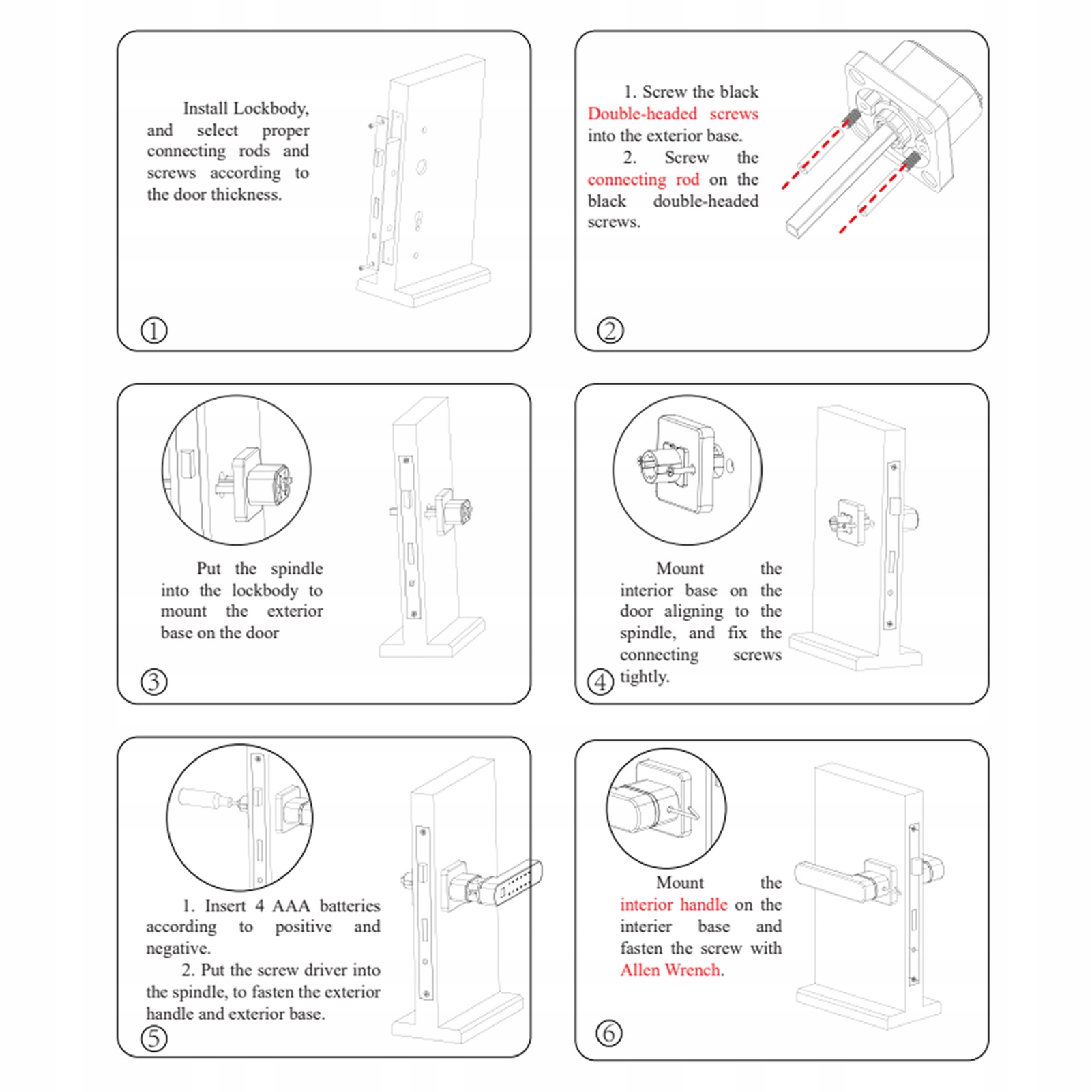 Install Lockbody, and select proper connecting rods and screws according to the door thickness.

①

1. Screw the black Double-headed screws into the exterior base.

2. Screw the connecting rod on the black double-headed screws.

②

Put the spindle into the lockbody to mount the exterior base on the door

③

Mount the interior base on the door aligning to the spindle, and fix the connecting screws tightly.

④

1. Insert 4 AAA batteries according to positive and negative.

2. Put the screw driver into the spindle, to fasten the exterior handle and exterior base.

⑤

Mount the interior handle on the interier base and fasten the screw with Allen Wrench.

⑥