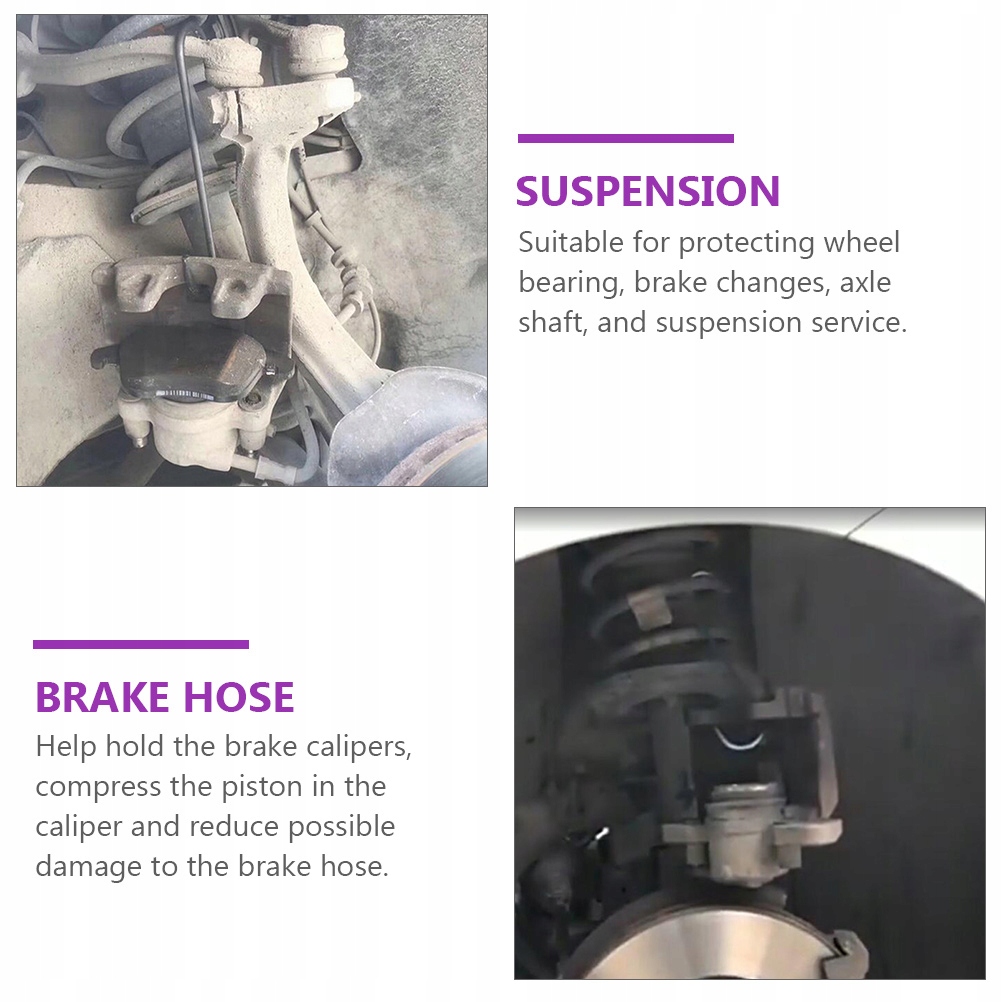 SUSPENSION
Suitable for protecting wheel bearing, brake changes, axle shaft, and suspension service.

BRAKE HOSE
Help hold the brake calipers, compress the piston in the caliper and reduce possible damage to the brake hose.