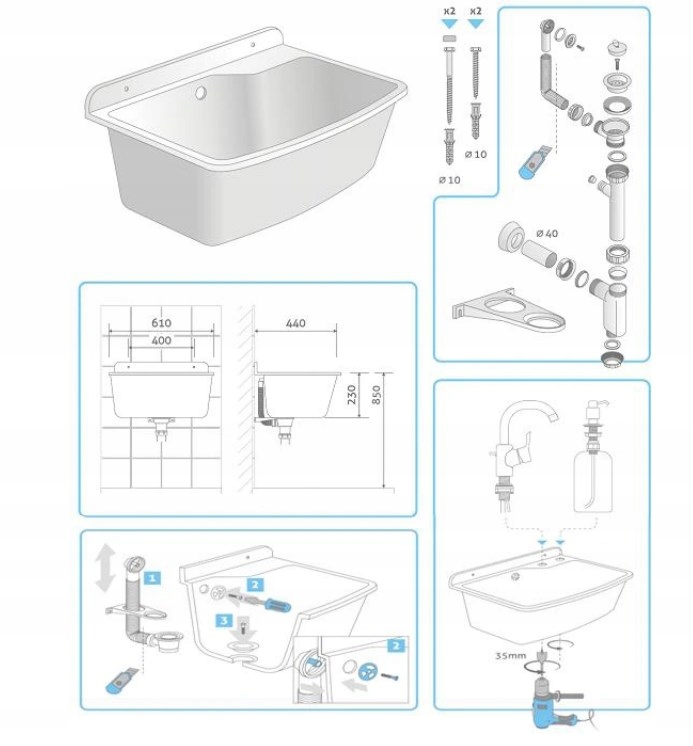 x2
x2
ø 10
ø 10
ø 40
610
400
440
230
850
1
2
3
2
35mm