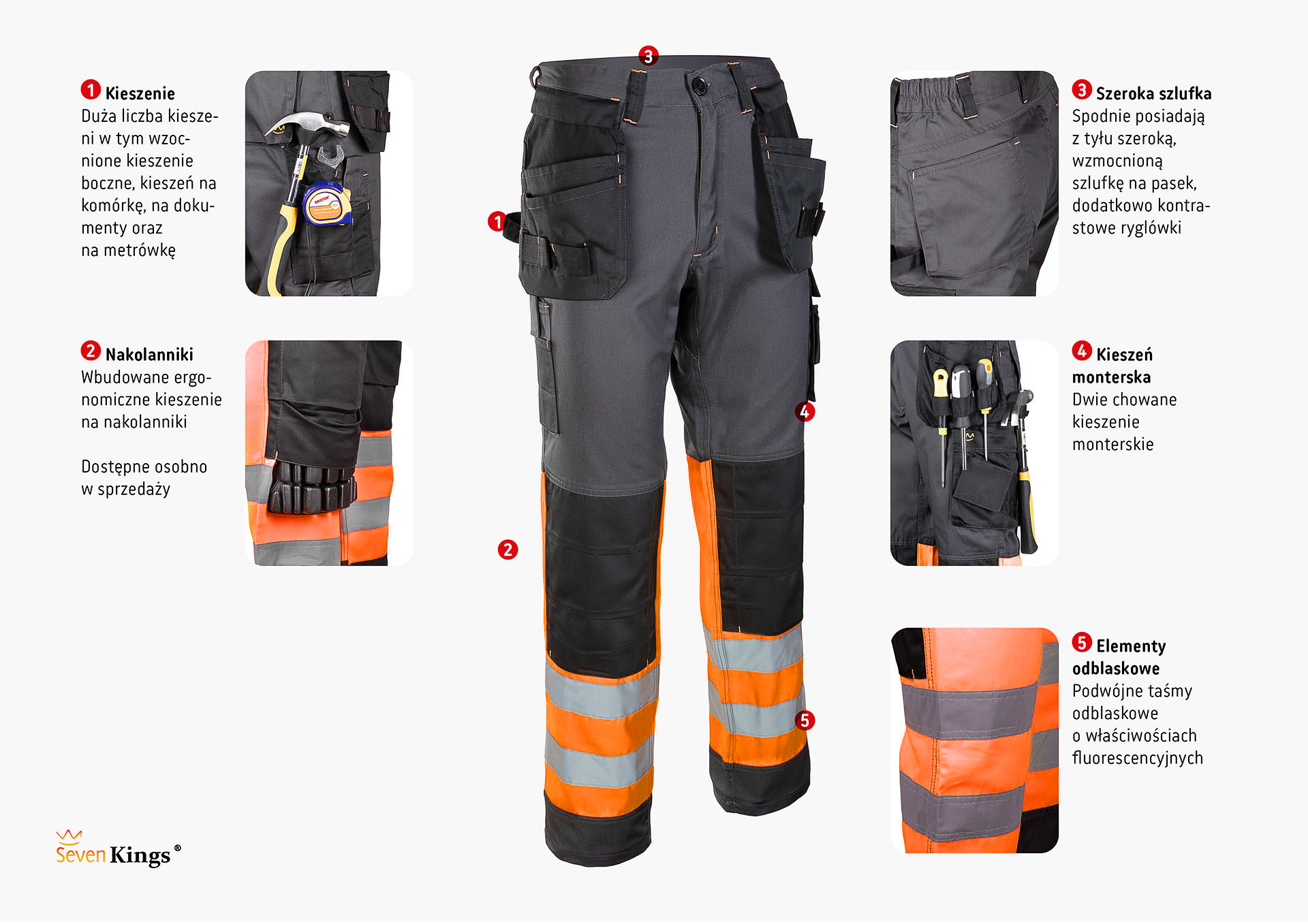 1 Kieszenie
Duża liczba kieszeni w tym wzocnione kieszenie boczne, kieszeń na komórkę, na dokumenty oraz na metrówkę

2 Nakolanniki
Wbudowane ergonomiczne kieszenie na nakolanniki

Dostępne osobno w sprzedaży

3

1

4

2

5

3 Szeroka szlufka
Spodnie posiadają z tyłu szeroką, wzmocnioną szlufkę na pasek, dodatkowo kontrastowe ryglówki

4 Kieszeń monterska
Dwie chowane kieszenie monterskie

5 Elementy odblaskowe
Podwójne taśmy odblaskowe o właściwościach fluorescencyjnych

Seven Kings®